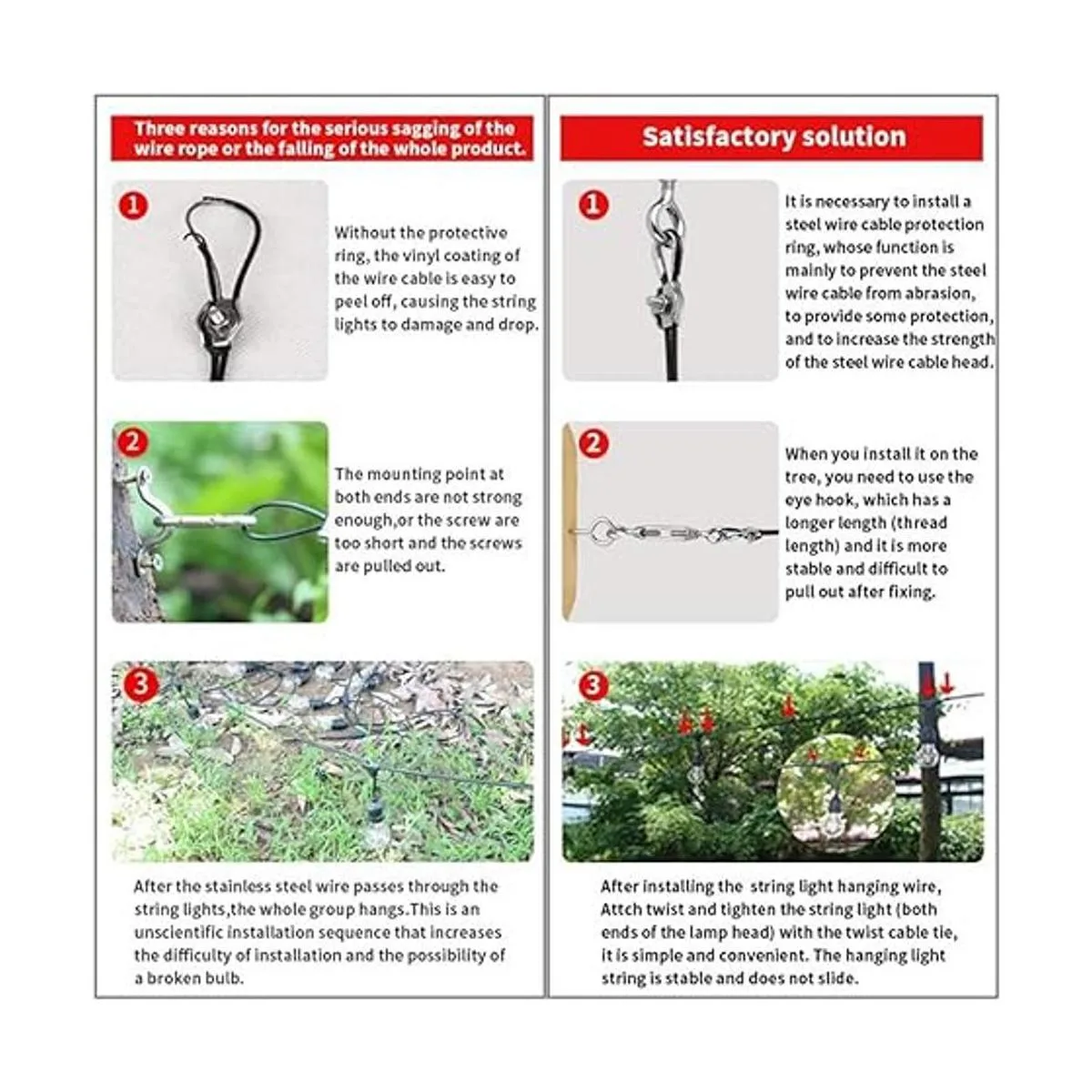 Three reasons for the serious sagging of the wire rope or the falling of the whole product.

1

Without the protective ring, the vinyl coating of the wire cable is easy to peel off, causing the string lights to damage and drop.

2

The mounting point at both ends are not strong enough,or the screw are too short and the screws are pulled out.

3

After the stainless steel wire passes through the string lights,the whole group hangs.This is an unscientific installation sequence that increases the difficulty of installation and the possibility of a broken bulb.

Satisfactory solution

1

It is necessary to install a steel wire cable protection ring, whose function is mainly to prevent the steel wire cable from abrasion, to provide some protection, and to increase the strength of the steel wire cable head.

2

When you install it on the tree, you need to use the eye hook, which has a longer length (thread length) and it is more stable and difficult to pull out after fixing.

3

After installing the string light hanging wire, Attch twist and tighten the string light (both ends of the lamp head) with the twist cable tie, it is simple and convenient. The hanging light string is stable and does not slide.