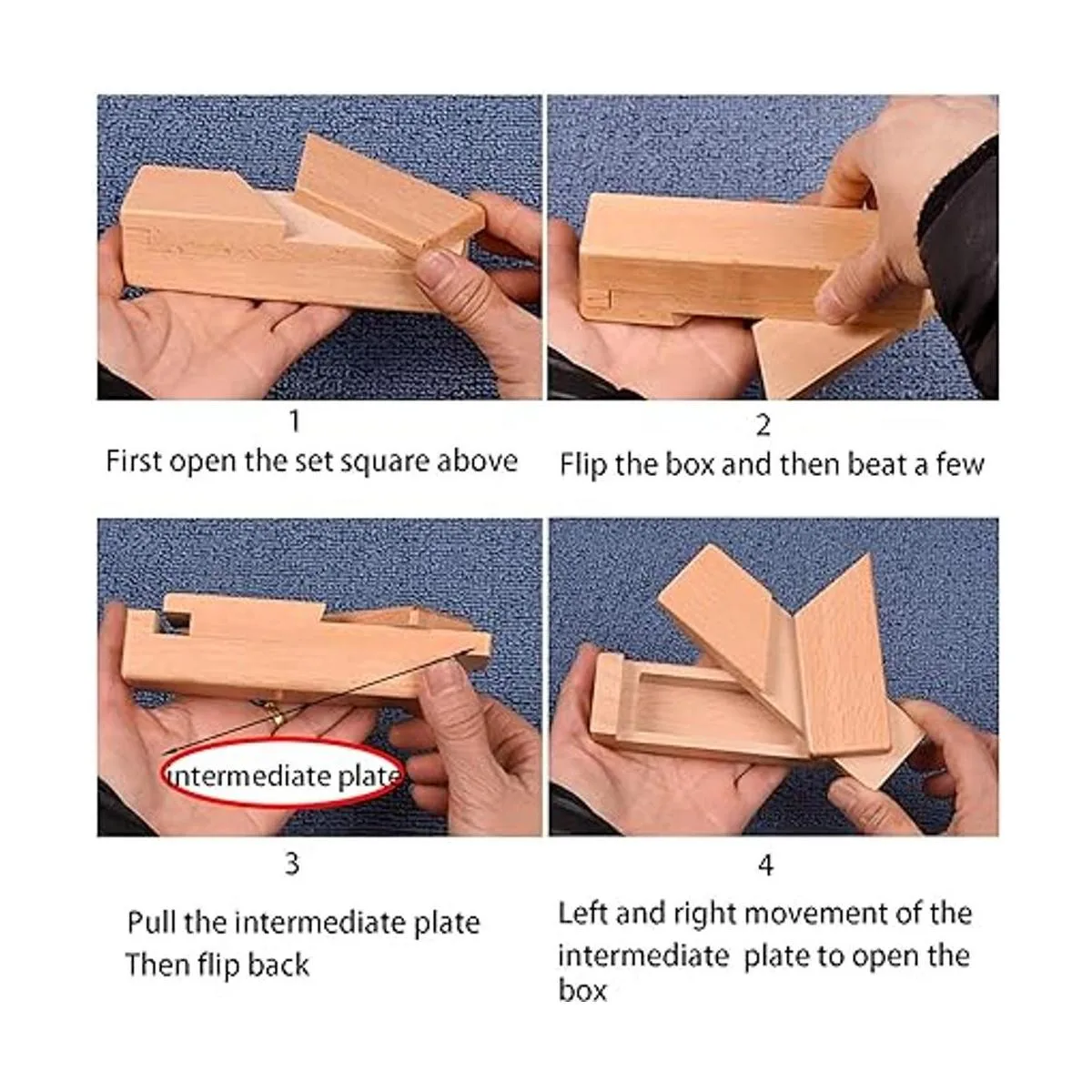 1
First open the set square above

2
Flip the box and then beat a few

intermediate plate

3
Pull the intermediate plate
Then flip back

4
Left and right movement of the intermediate plate to open the box