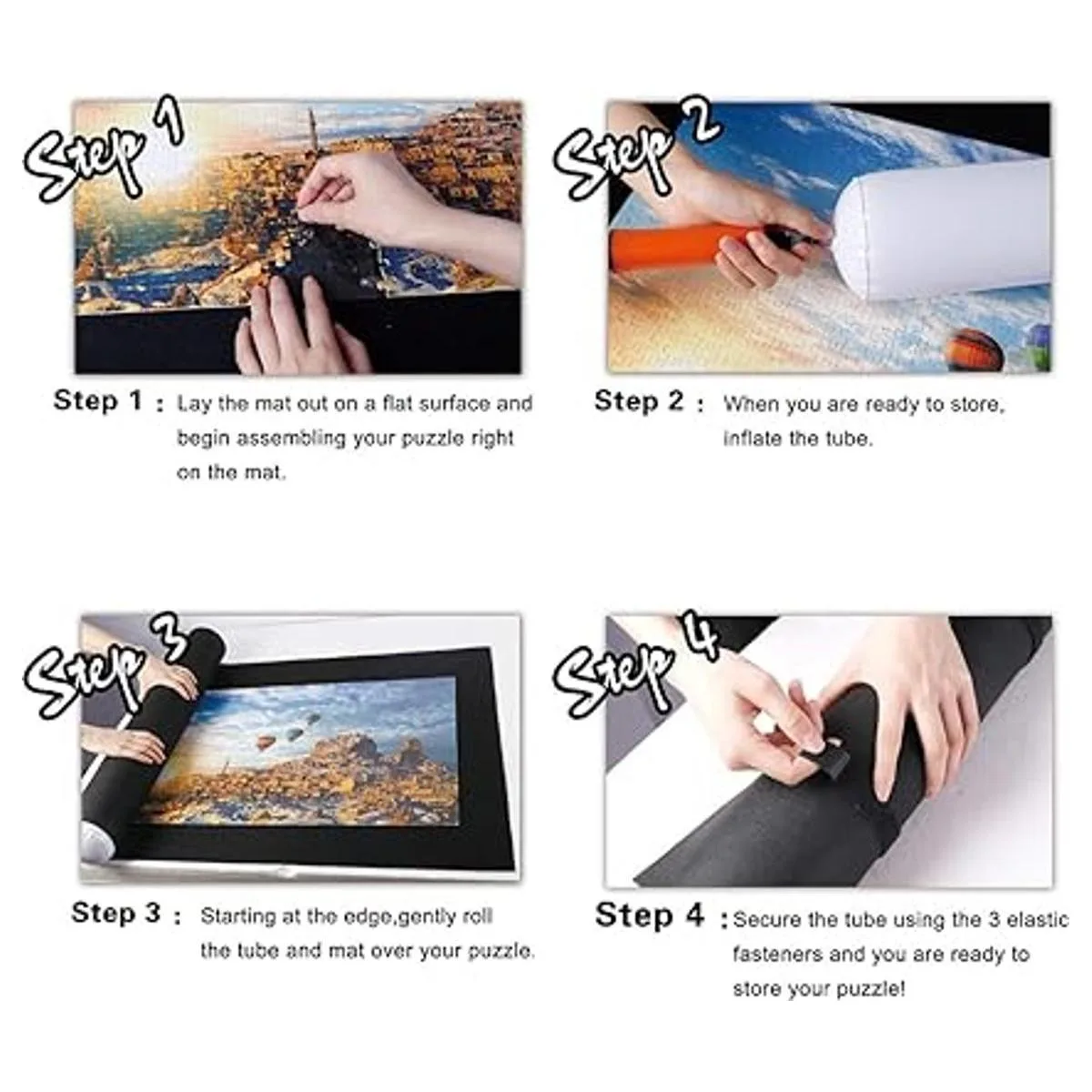 Step 1

Step 1 : Lay the mat out on a flat surface and begin assembling your puzzle right on the mat.

Step 2

Step 2 : When you are ready to store, inflate the tube.

Step 3

Step 3 : Starting at the edge,gently roll the tube and mat over your puzzle.

Step 4

Step 4 : Secure the tube using the 3 elastic fasteners and you are ready to store your puzzle!