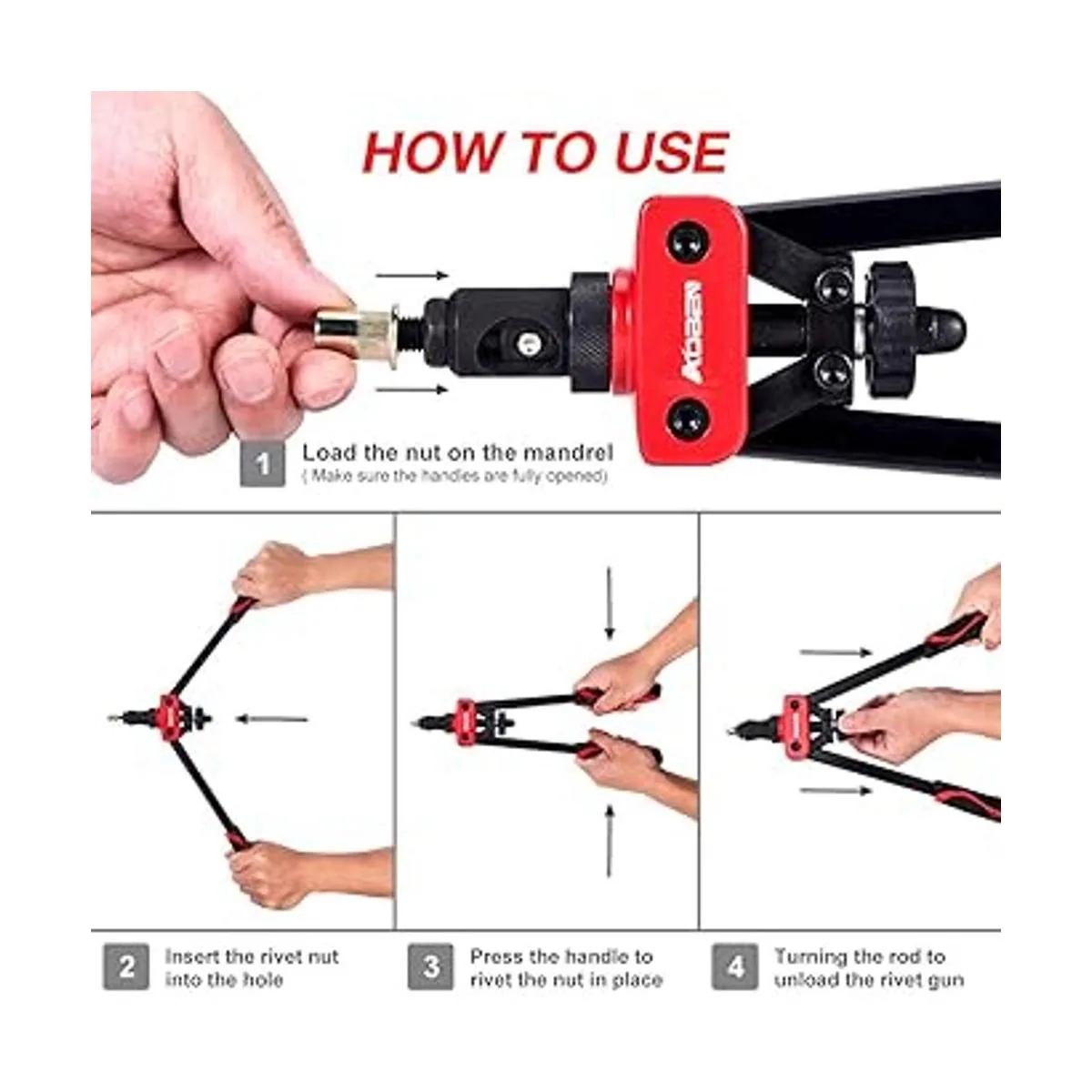 HOW TO USE

AOBEN

1 Load the nut on the mandrel
( Make sure the handles are fully opened)

2 Insert the rivet nut into the hole

3 Press the handle to rivet the nut in place

4 Turning the rod to unload the rivet gun