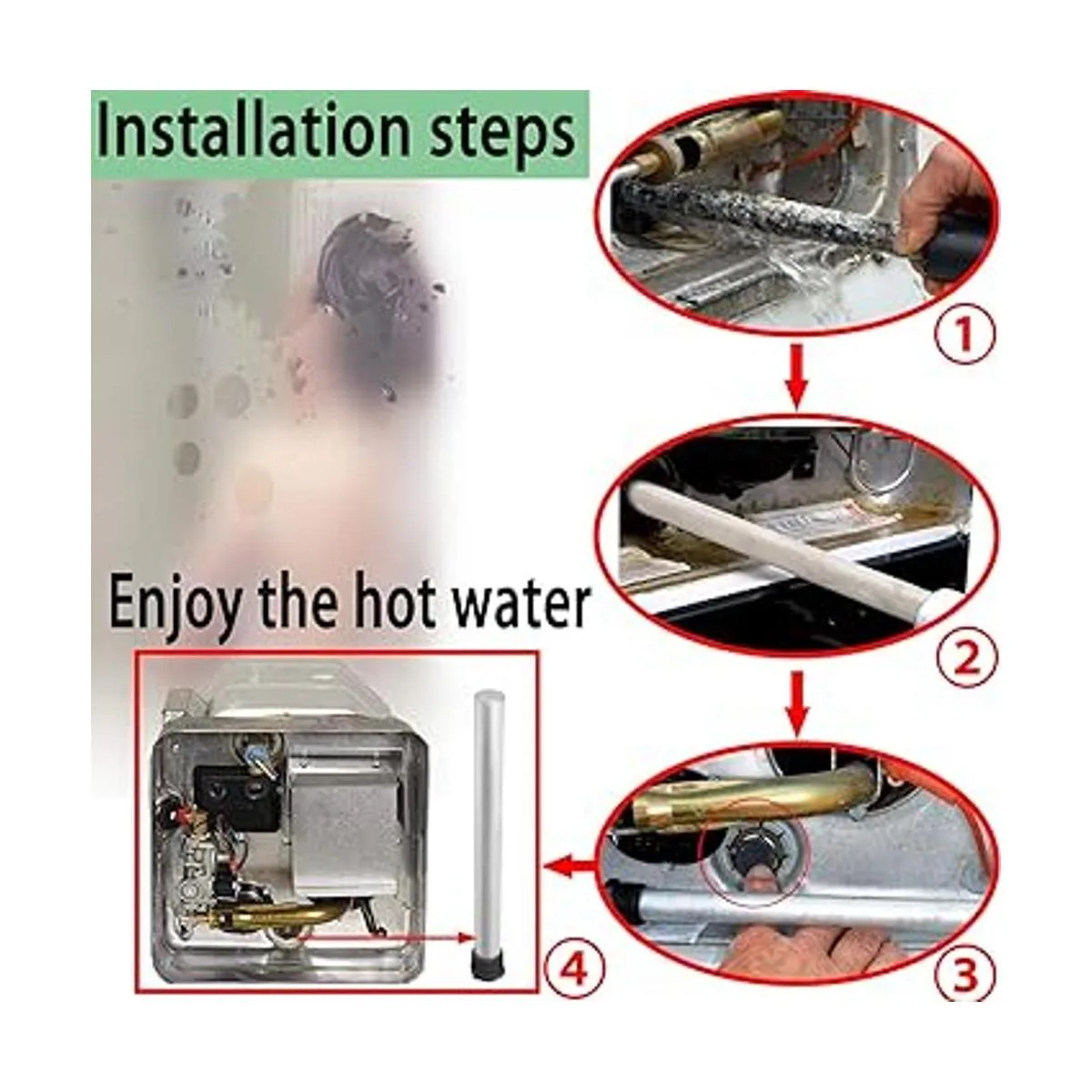 Installation steps

①

②

Enjoy the hot water

③

④