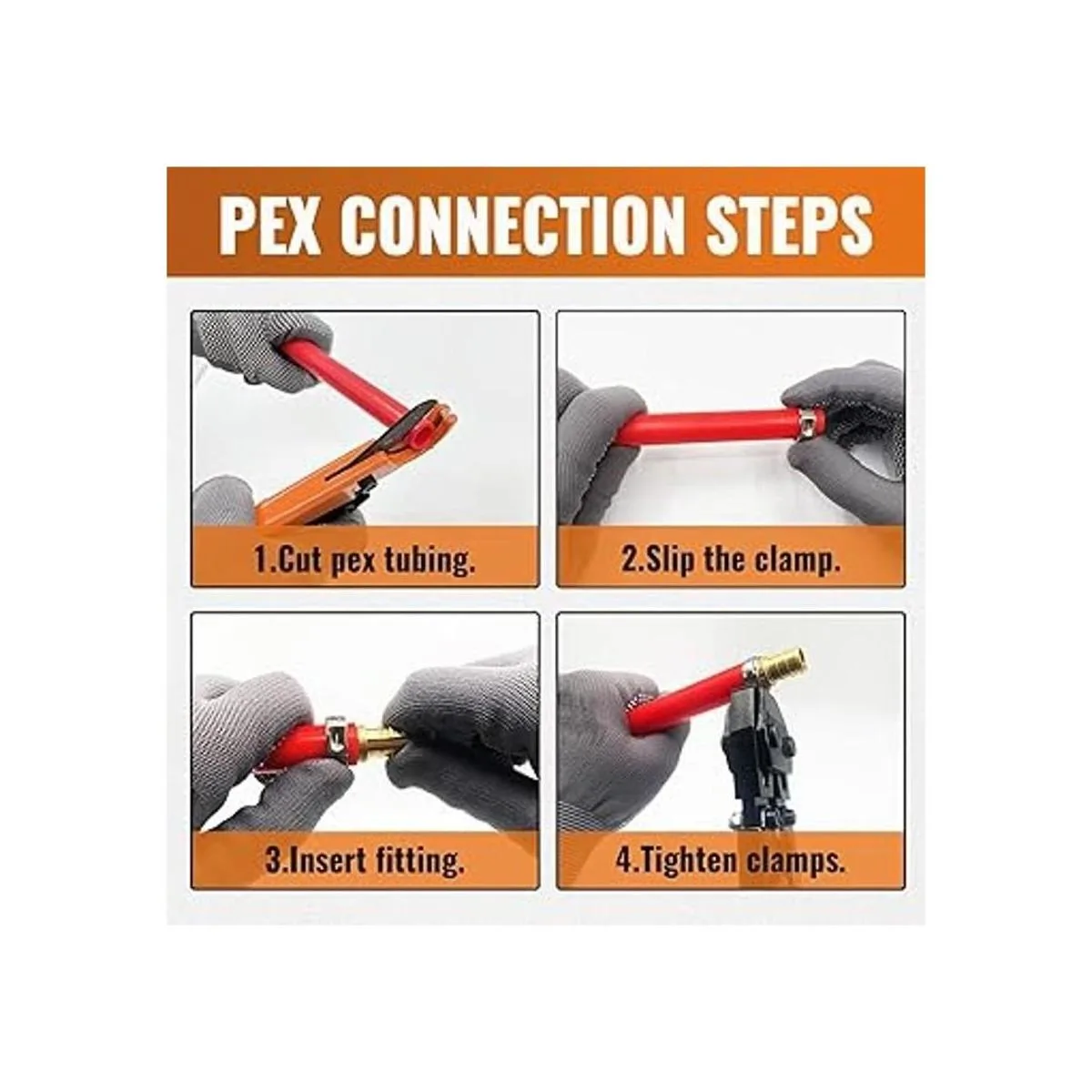 PEX CONNECTION STEPS

1.Cut pex tubing.

2.Slip the clamp.

3.Insert fitting.

4.Tighten clamps.