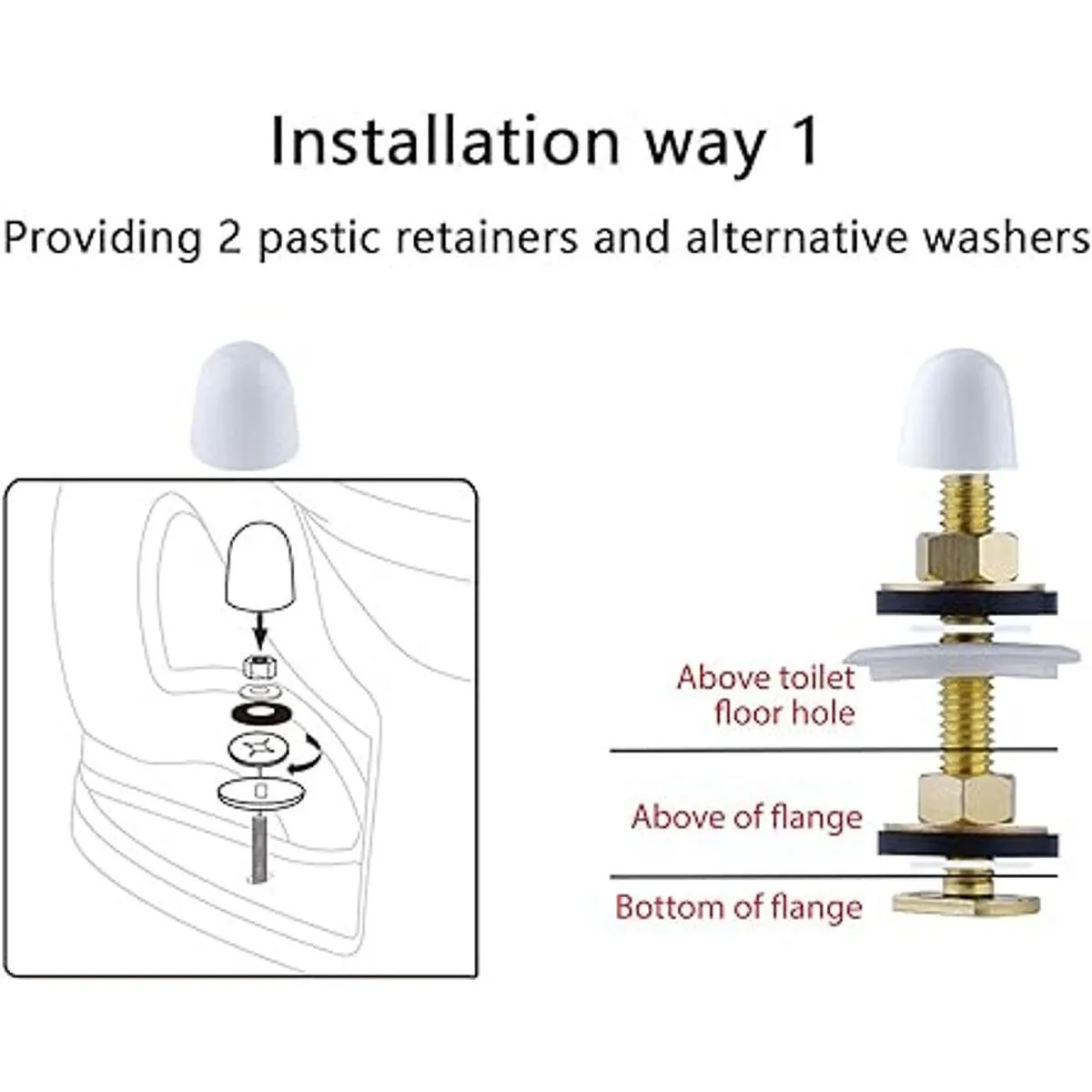 Installation way 1

Providing 2 pastic retainers and alternative washers

Above toilet floor hole

Above of flange

Bottom of flange