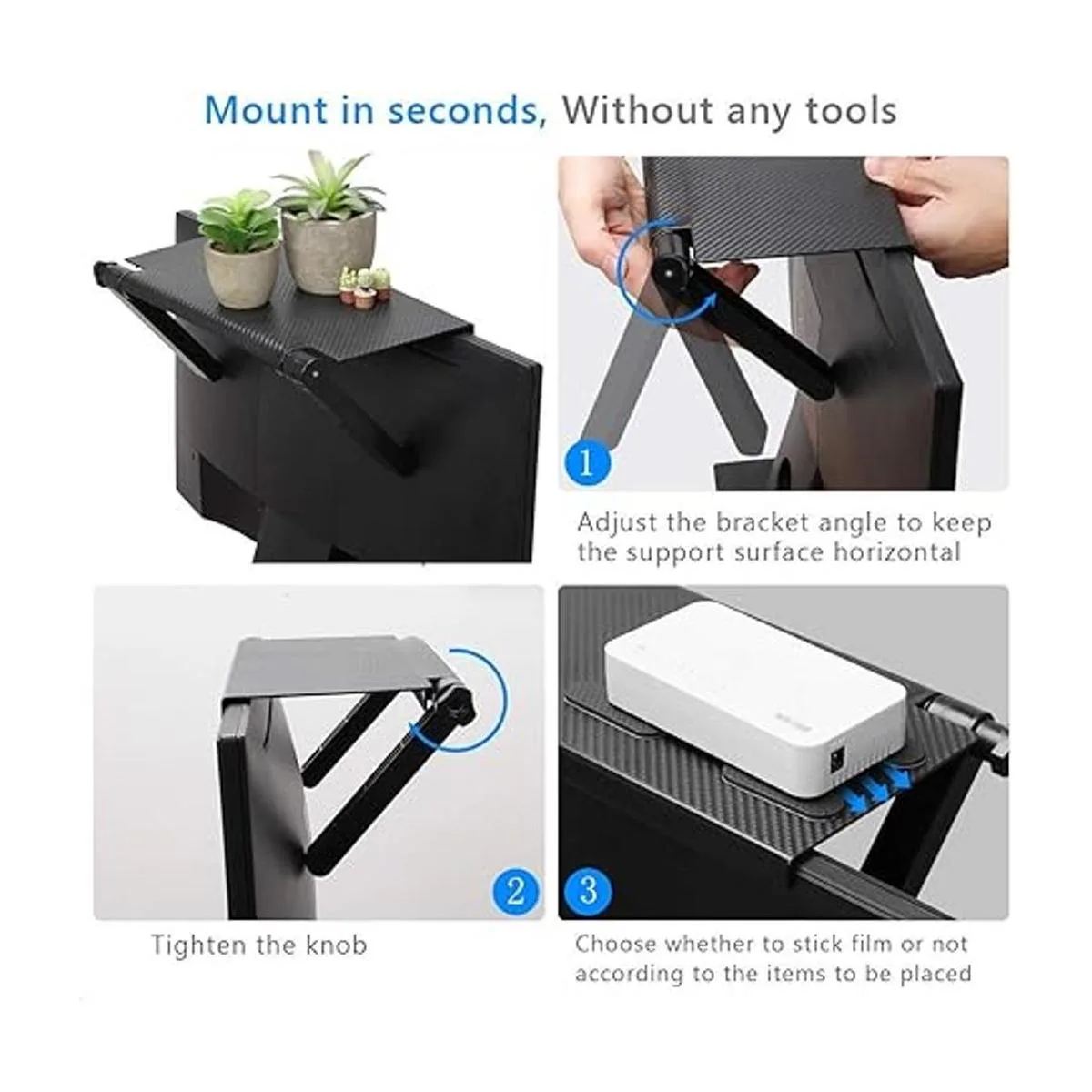 Mount in seconds, Without any tools

1

Adjust the bracket angle to keep the support surface horizontal

2

Tighten the knob

3

Choose whether to stick film or not according to the items to be placed