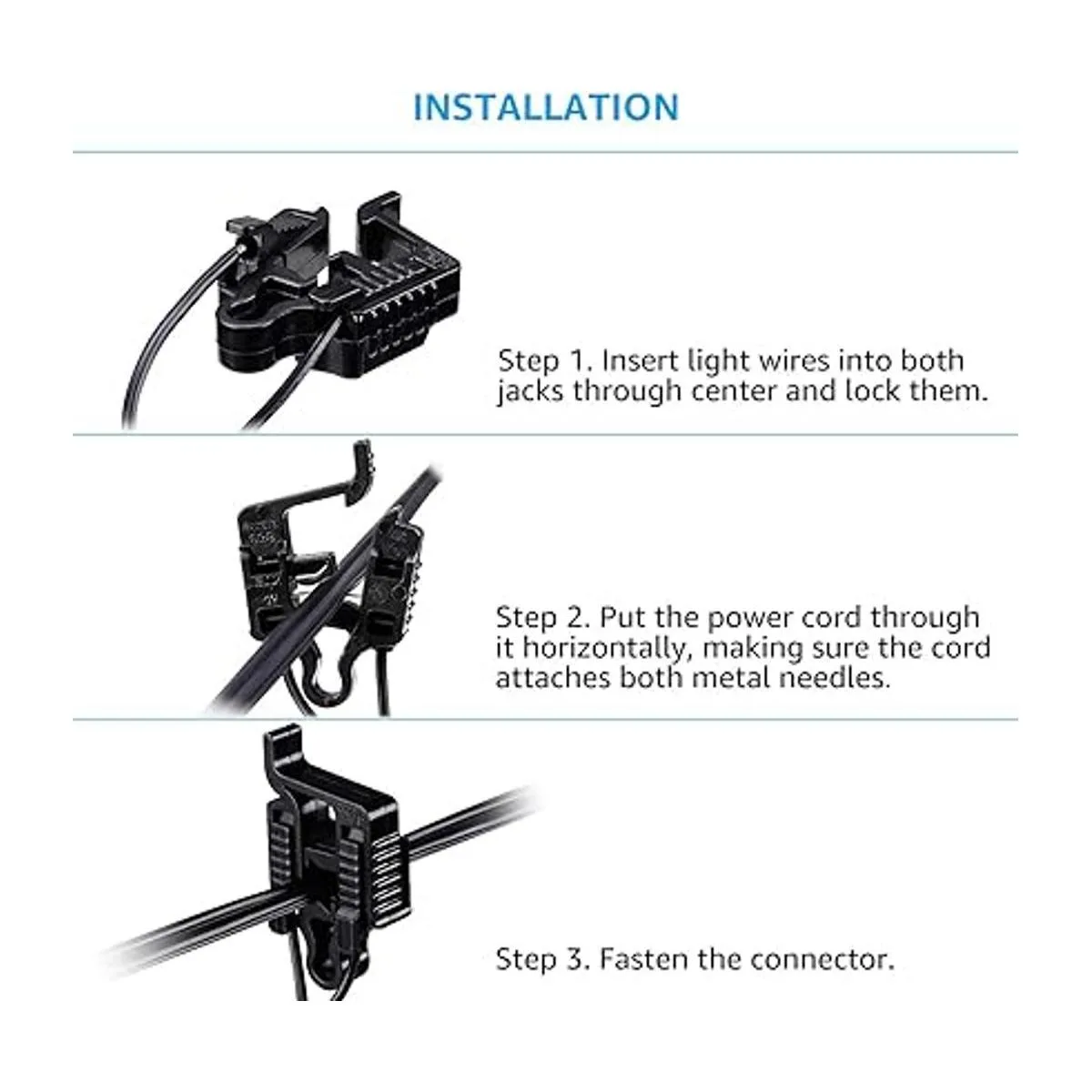 INSTALLATION

Step 1. Insert light wires into both jacks through center and lock them.

Step 2. Put the power cord through it horizontally, making sure the cord attaches both metal needles.

Step 3. Fasten the connector.