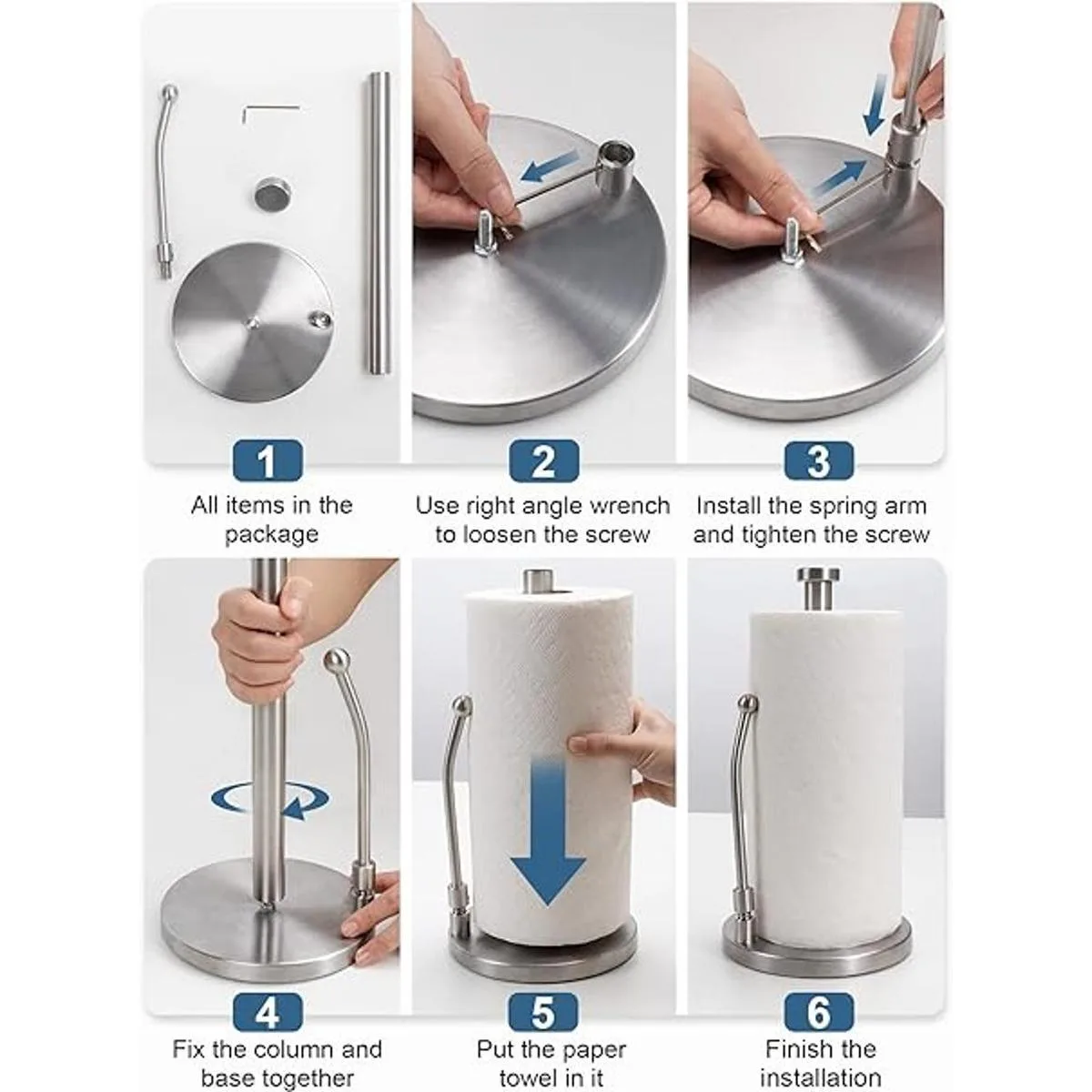 1
All items in the package

2
Use right angle wrench to loosen the screw

3
Install the spring arm and tighten the screw

4
Fix the column and base together

5
Put the paper towel in it

6
Finish the installation