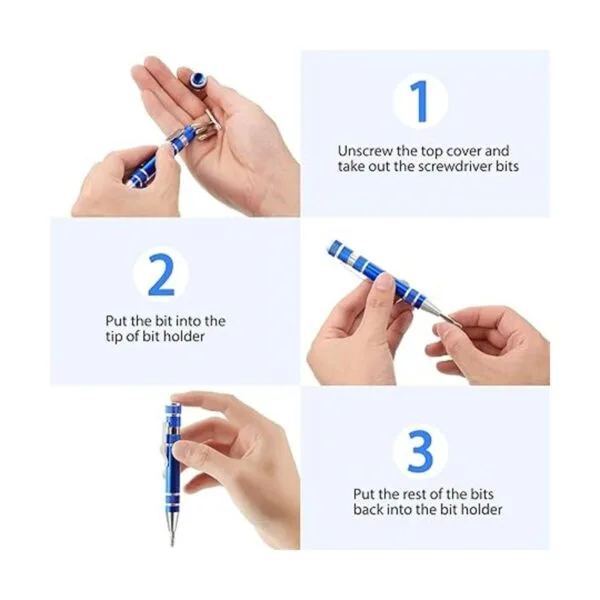 1

Unscrew the top cover and take out the screwdriver bits

2

Put the bit into the tip of bit holder

3

Put the rest of the bits back into the bit holder