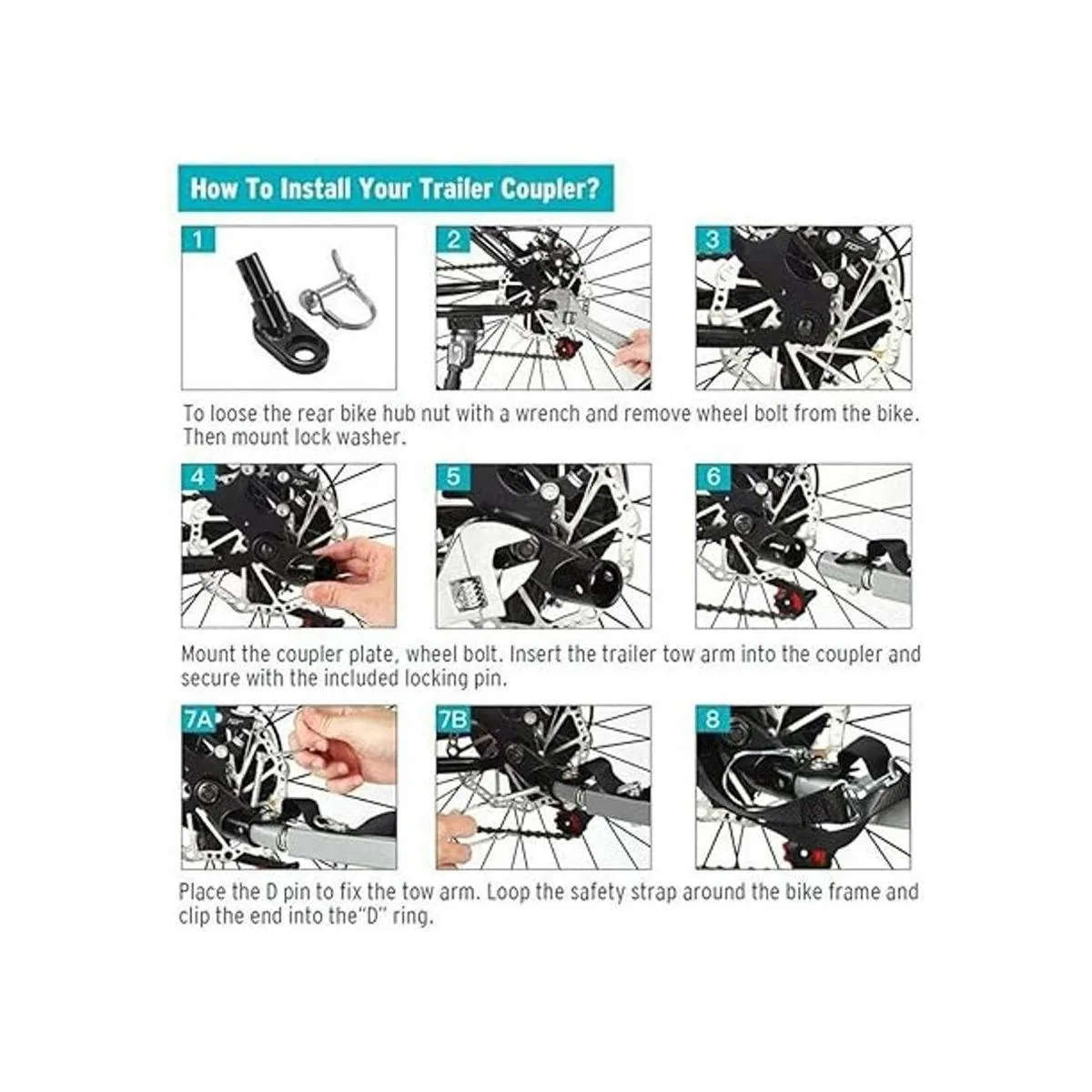 How To Install Your Trailer Coupler?

1

2

3

To loose the rear bike hub nut with a wrench and remove wheel bolt from the bike. Then mount lock washer.

4

5

6

Mount the coupler plate, wheel bolt. Insert the trailer tow arm into the coupler and secure with the included locking pin.

7A

7B

8

Place the D pin to fix the tow arm. Loop the safety strap around the bike frame and clip the end into the"D" ring.