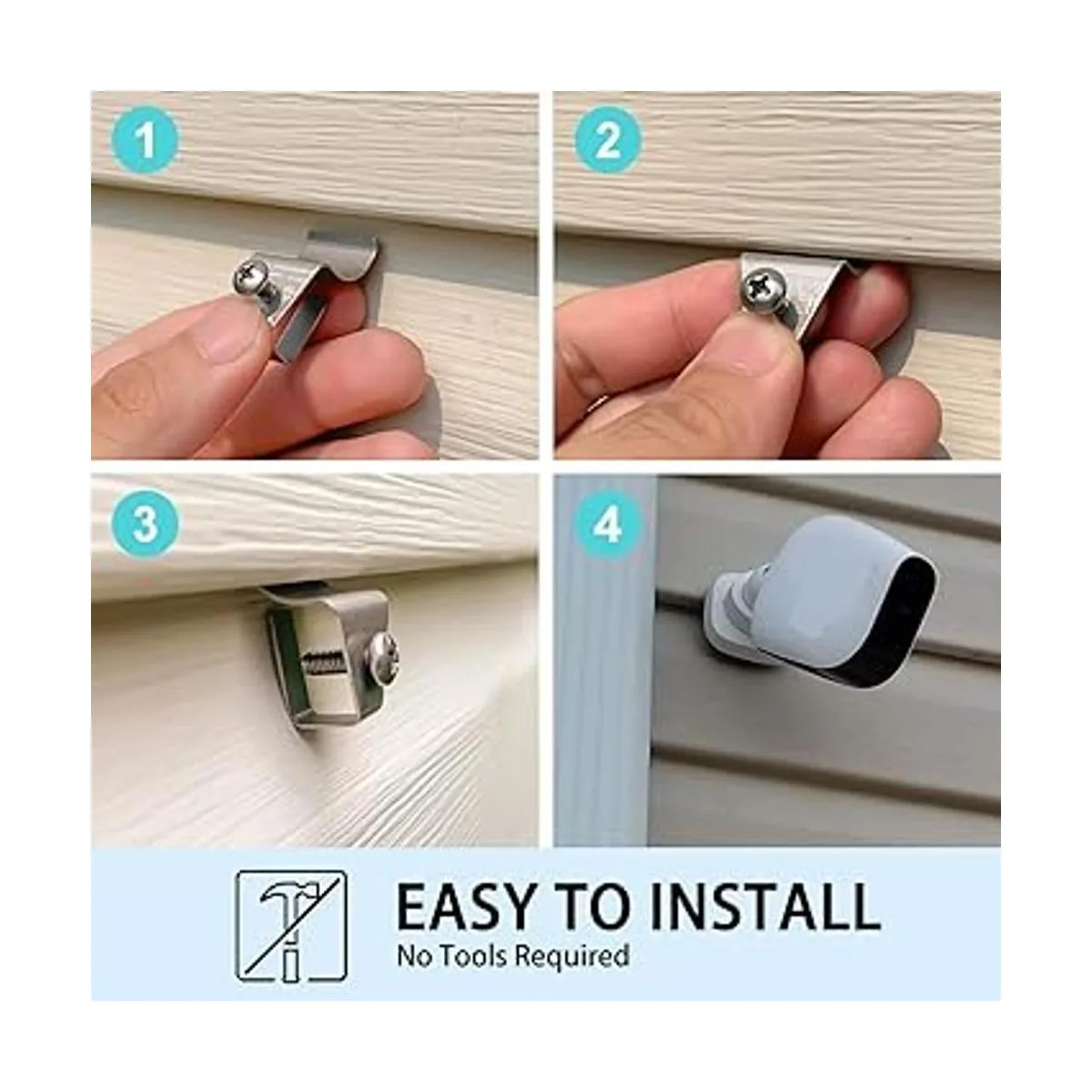 1

2

3

4

EASY TO INSTALL
No Tools Required