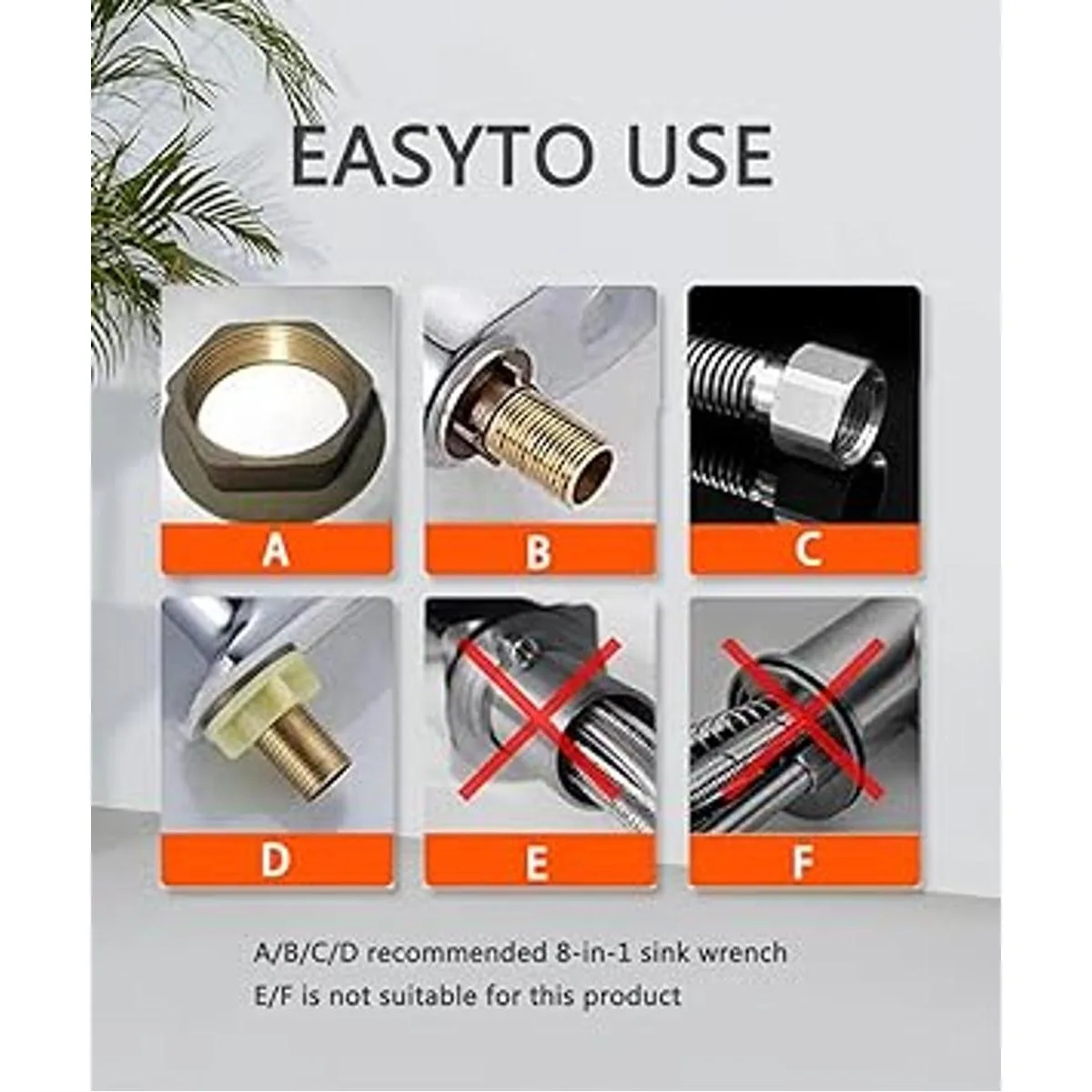 EASYTO USE

A

B

C

D

E

F

A/B/C/D recommended 8-in-1 sink wrench
E/F is not suitable for this product