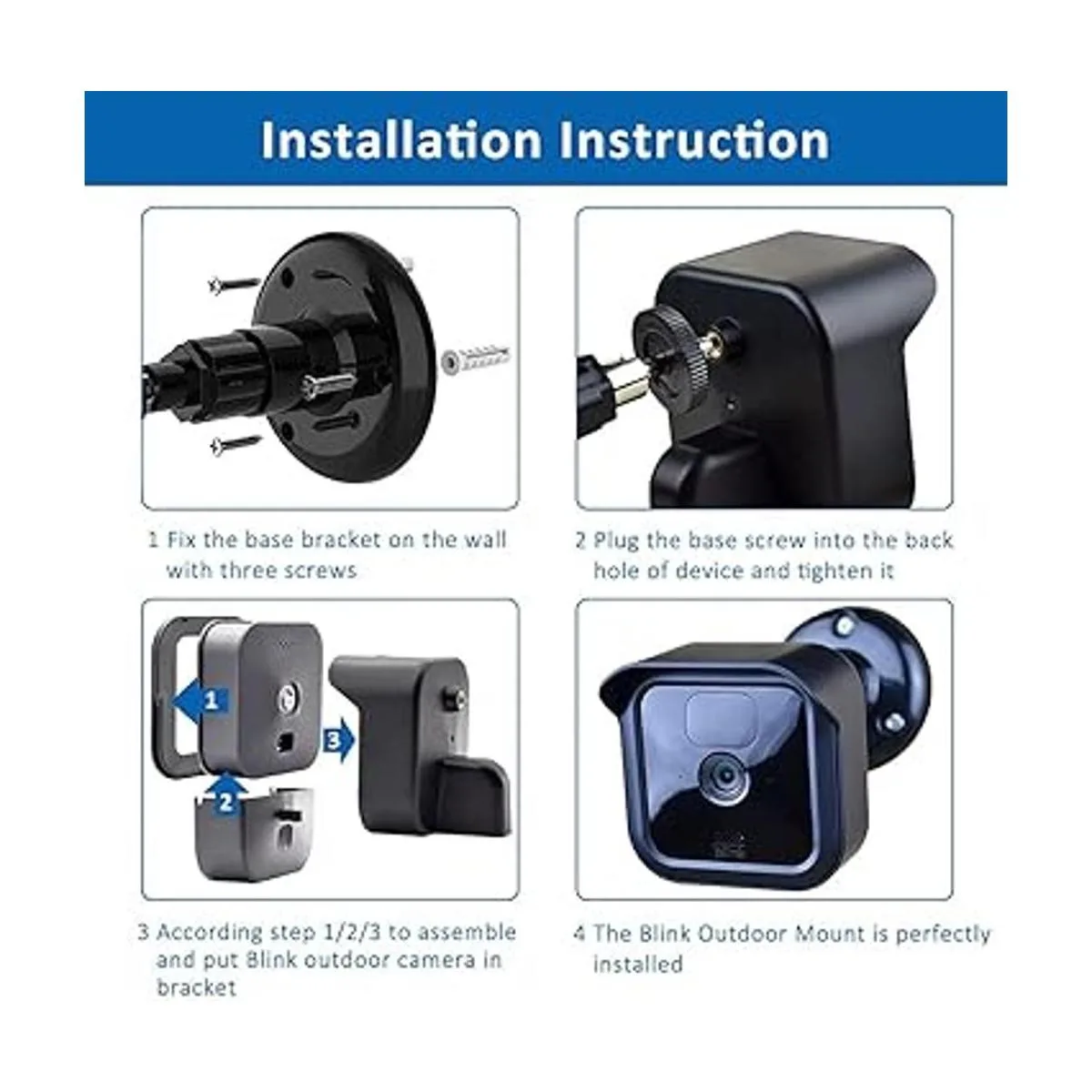 Installation Instruction

1 Fix the base bracket on the wall with three screws

2 Plug the base screw into the back hole of device and tighten it

1

2

3

3 According step 1/2/3 to assemble and put Blink outdoor camera in bracket

4 The Blink Outdoor Mount is perfectly installed