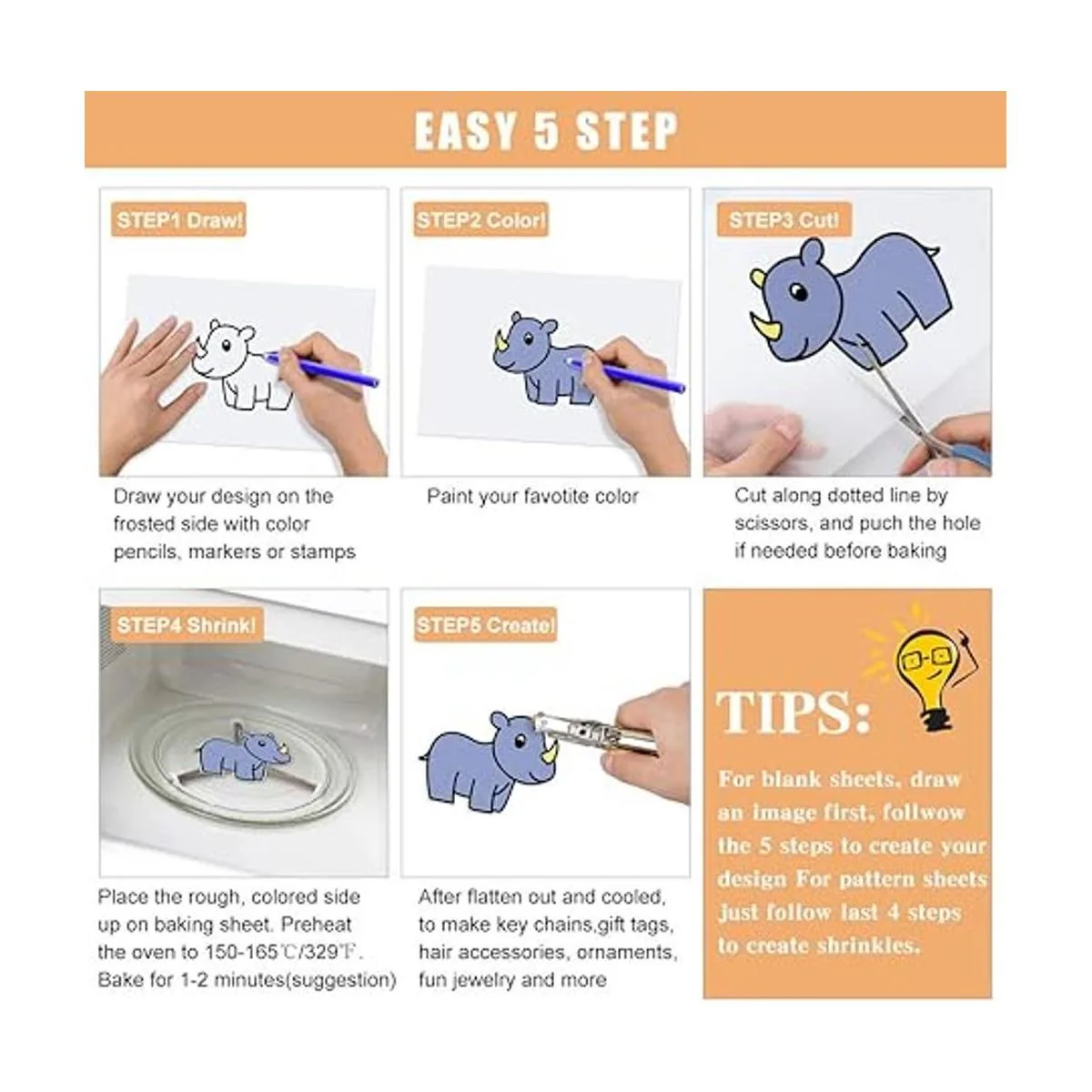 EASY 5 STEP

STEP1 Draw!

Draw your design on the frosted side with color pencils, markers or stamps

STEP2 Color!

Paint your favotite color

STEP3 Cut!

Cut along dotted line by scissors, and puch the hole if needed before baking

STEP4 Shrink!

Place the rough, colored side up on baking sheet. Preheat the oven to 150-165℃/329℉. Bake for 1-2 minutes(suggestion)

STEP5 Create!

After flatten out and cooled, to make key chains,gift tags, hair accessories, ornaments, fun jewelry and more

TIPS:

For blank sheets, draw an image first, follwow the 5 steps to create your design For pattern sheets just follow last 4 steps to create shrinkles.