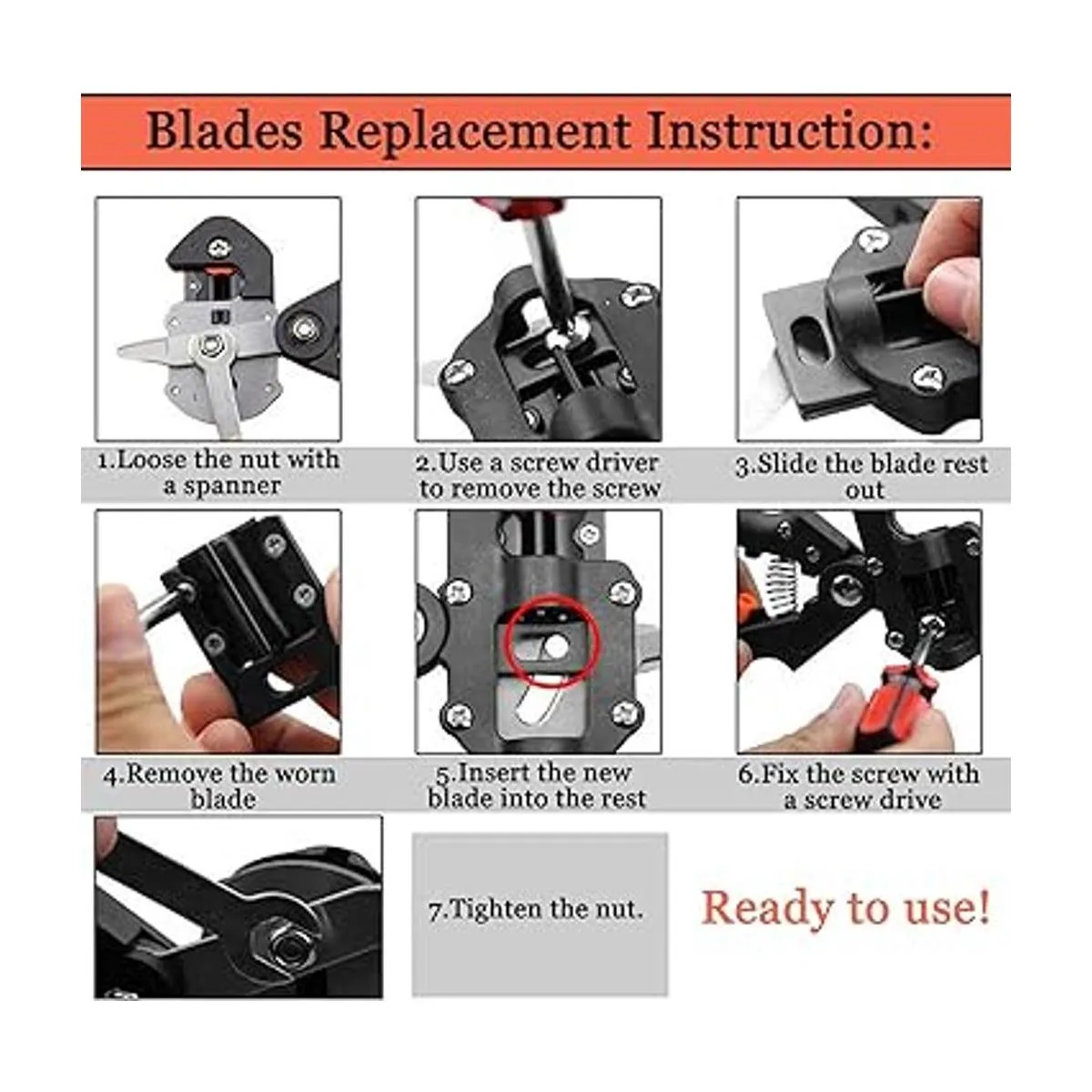 Blades Replacement Instruction:

1.Loose the nut with a spanner

2.Use a screw driver to remove the screw

3.Slide the blade rest out

4.Remove the worn blade

5.Insert the new blade into the rest

6.Fix the screw with a screw drive

7.Tighten the nut.

Ready to use!