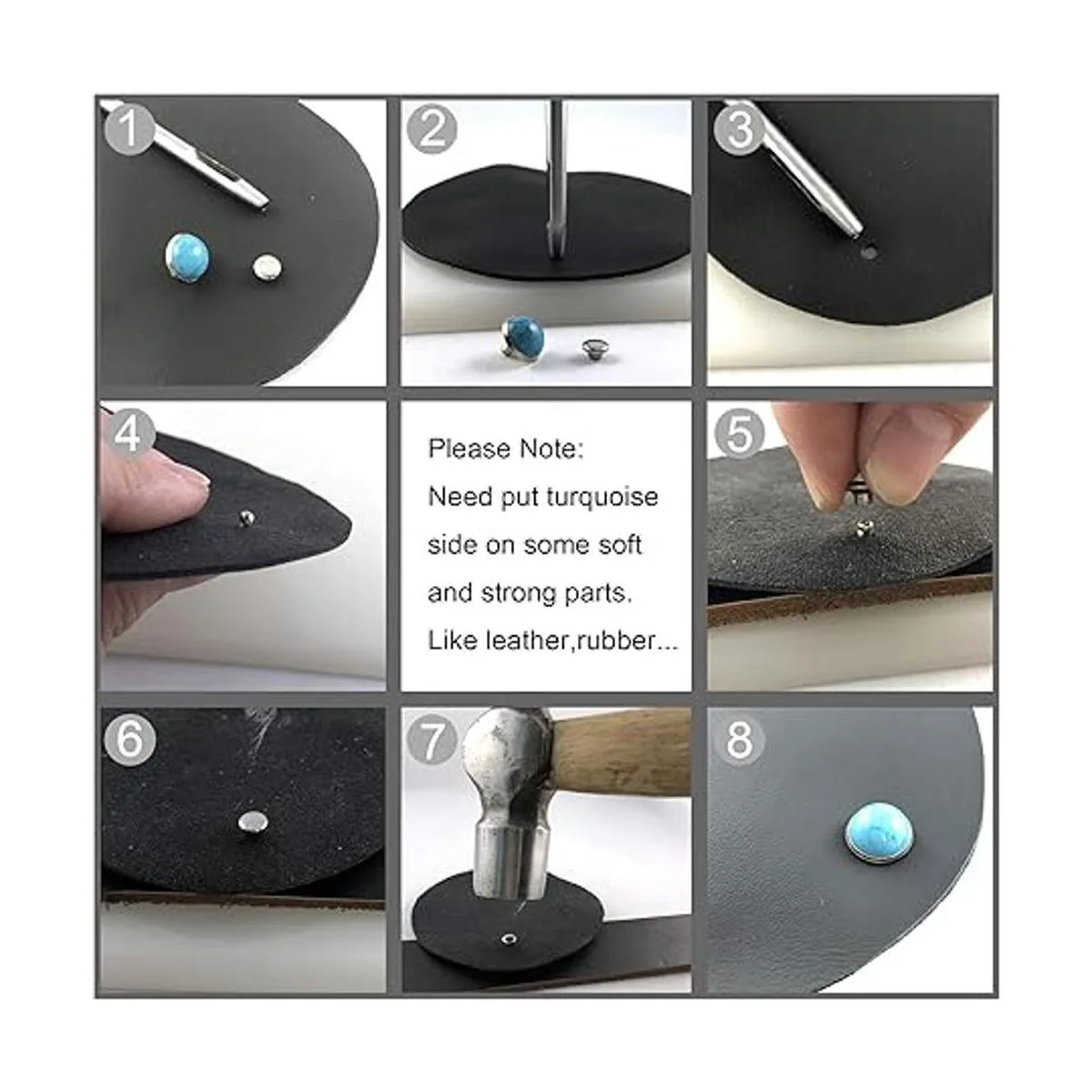 1

2

3

4

Please Note:
Need put turquoise side on some soft and strong parts.
Like leather,rubber...

5

6

7

8