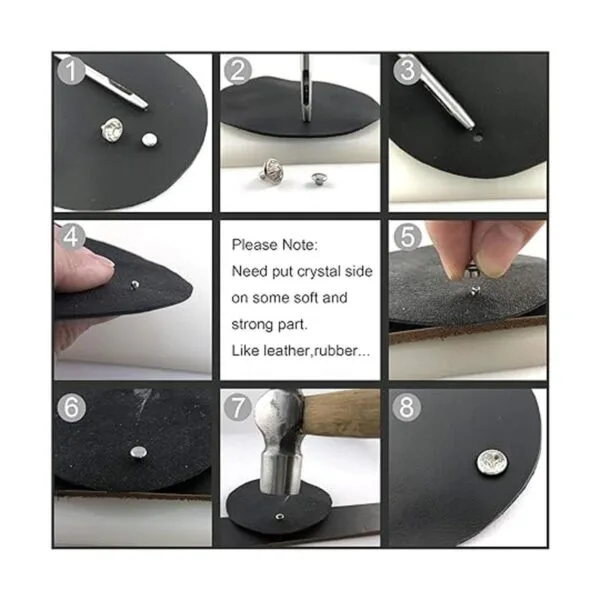 1

2

3

4

Please Note:
Need put crystal side on some soft and strong part.
Like leather,rubber...

5

6

7

8