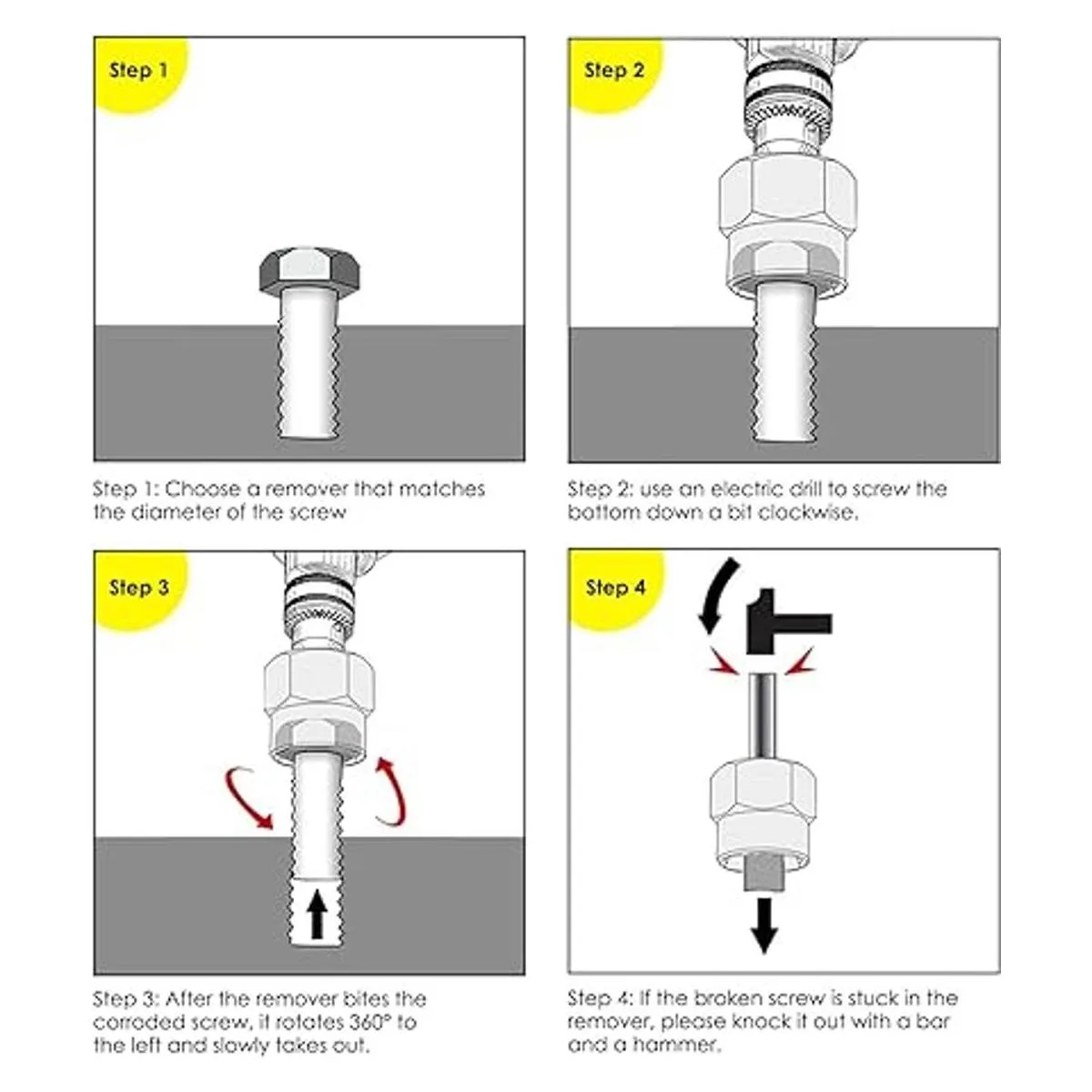 Step 1

Step 1: Choose a remover that matches the diameter of the screw

Step 2

Step 2: use an electric drill to screw the bottom down a bit clockwise.

Step 3

Step 3: After the remover bites the corroded screw, it rotates 360° to the left and slowly takes out.

Step 4

Step 4: If the broken screw is stuck in the remover, please knock it out with a bar and a hammer.