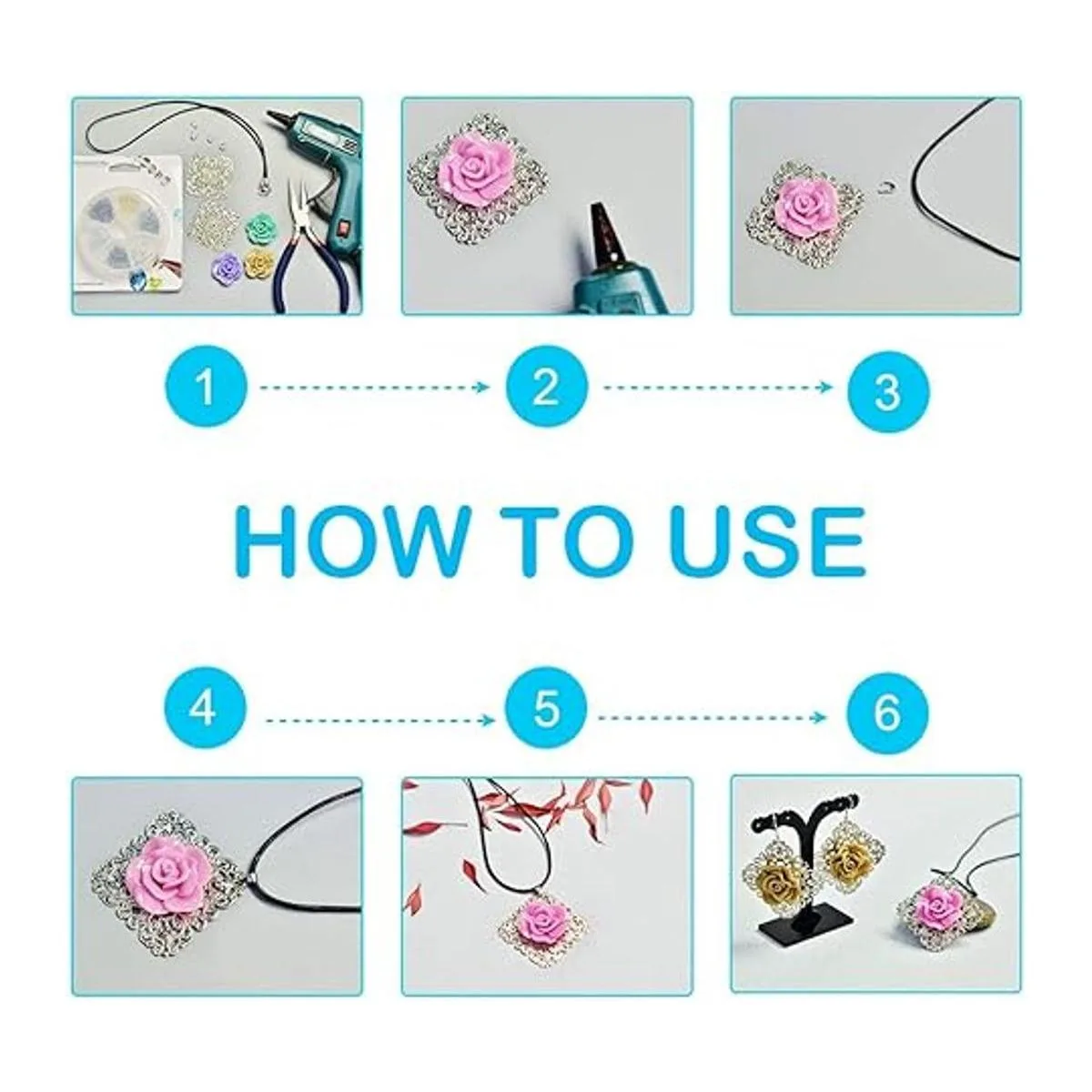 1

2

3

HOW TO USE

4

5

6