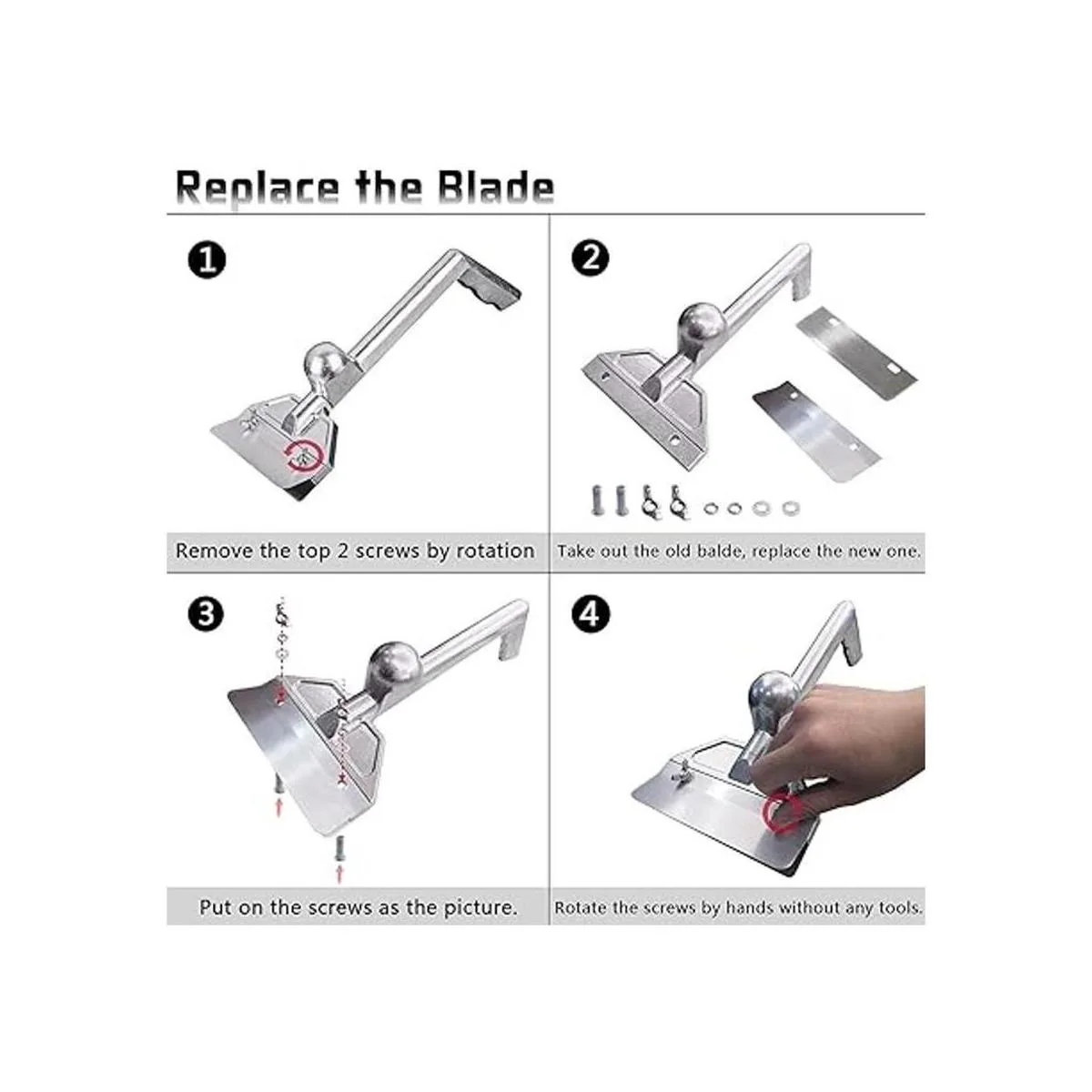 Replace the Blade

1

Remove the top 2 screws by rotation

2

Take out the old balde, replace the new one.

3

Put on the screws as the picture.

4

Rotate the screws by hands without any tools.