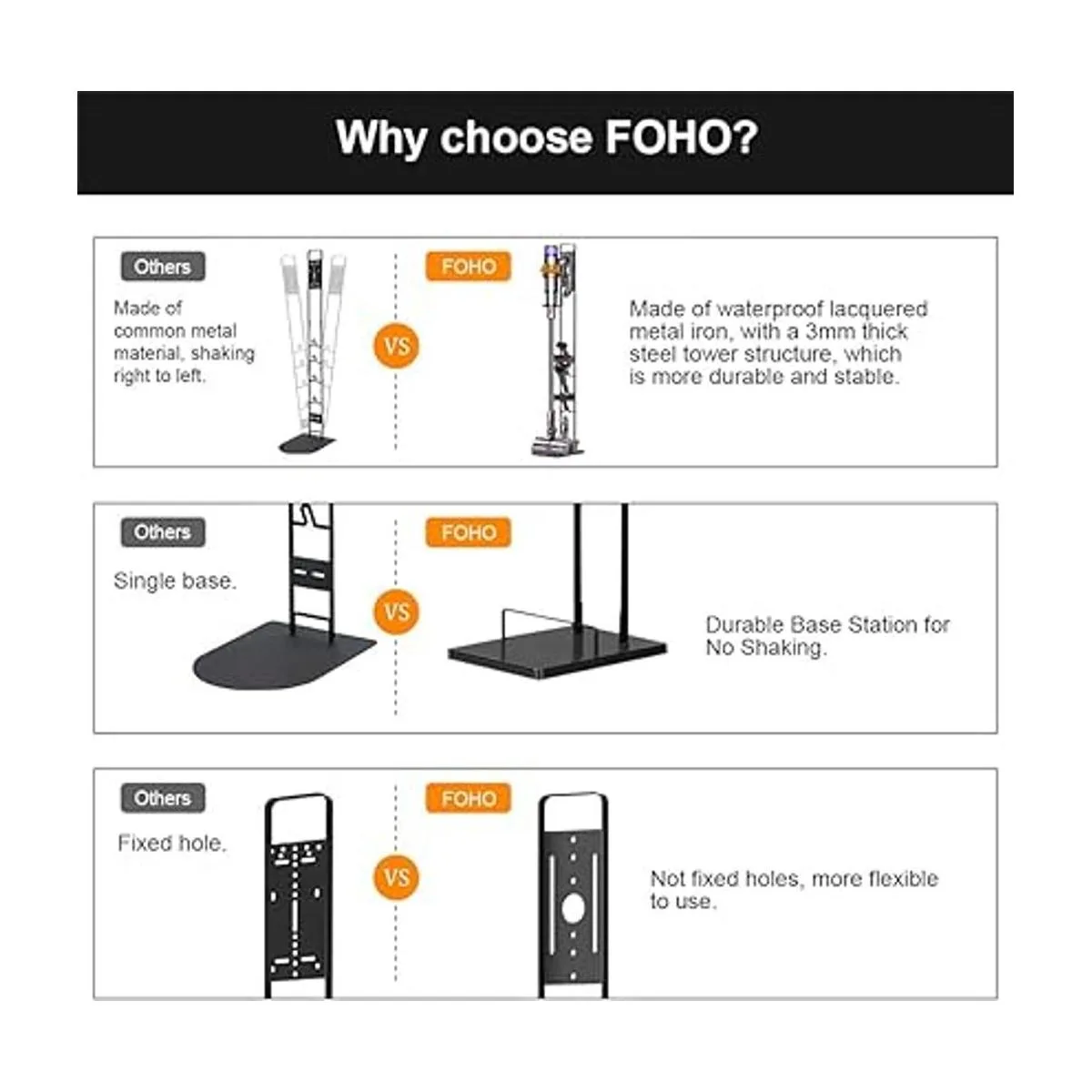 Why choose FOHO?

Others

Made of common metal material, shaking right to left.

VS

FOHO

Made of waterproof lacquered metal iron, with a 3mm thick steel tower structure, which is more durable and stable.

Others

Single base.

VS

FOHO

Durable Base Station for No Shaking.

Others

Fixed hole.

VS

FOHO

Not fixed holes, more flexible to use.