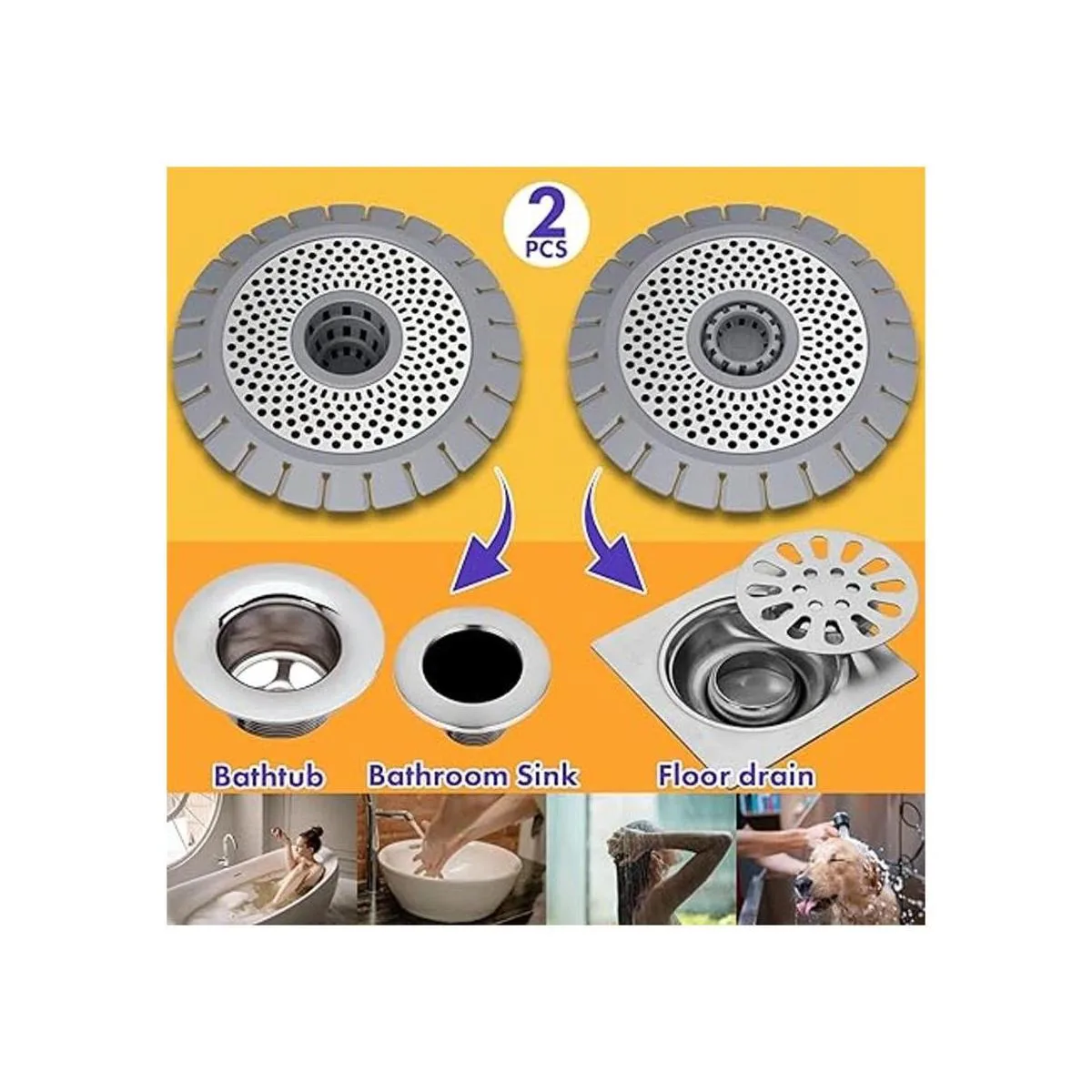 2 PCS

Bathtub

Bathroom Sink

Floor drain