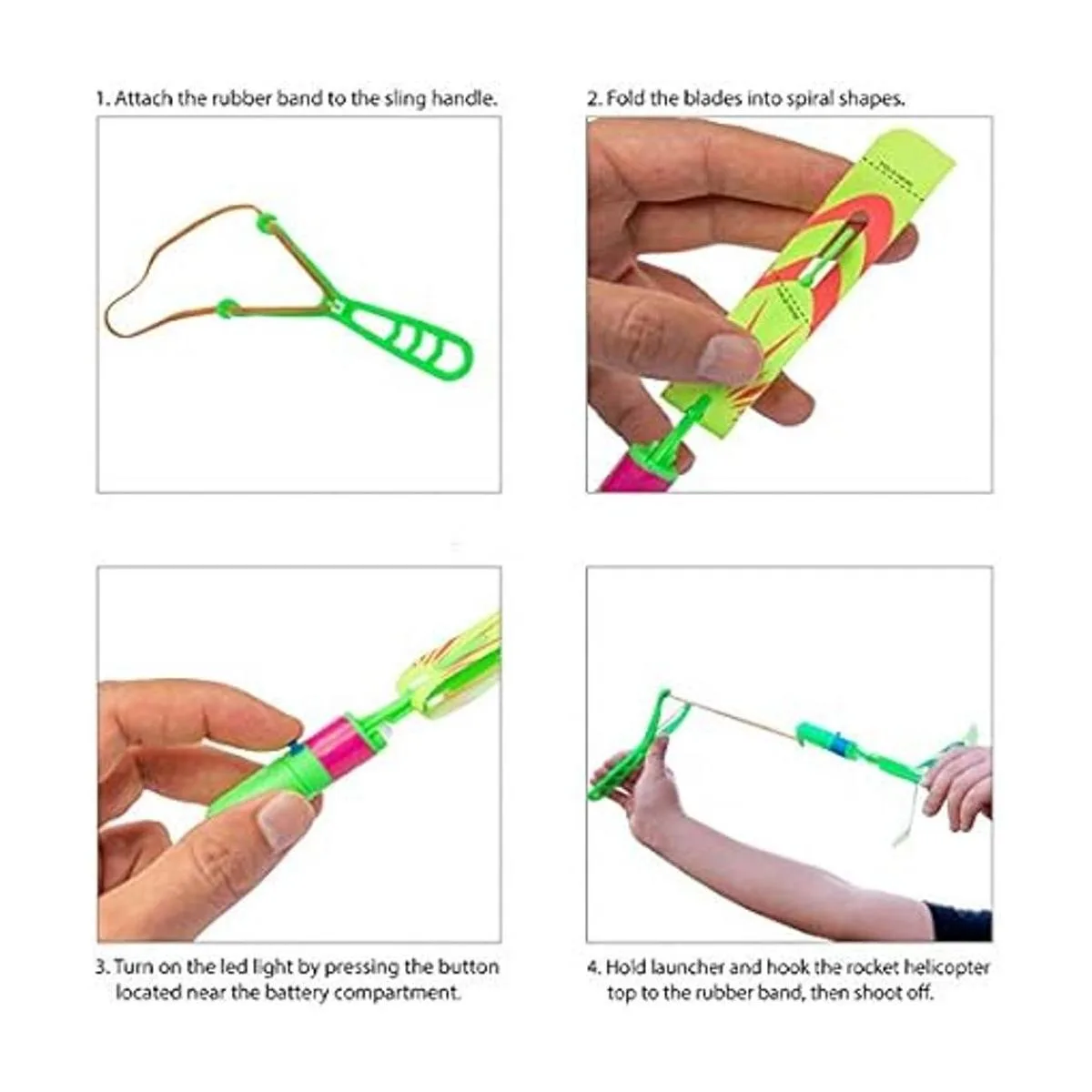 1. Attach the rubber band to the sling handle.

2. Fold the blades into spiral shapes.

3. Turn on the led light by pressing the button located near the battery compartment.

4. Hold launcher and hook the rocket helicopter top to the rubber band, then shoot off.