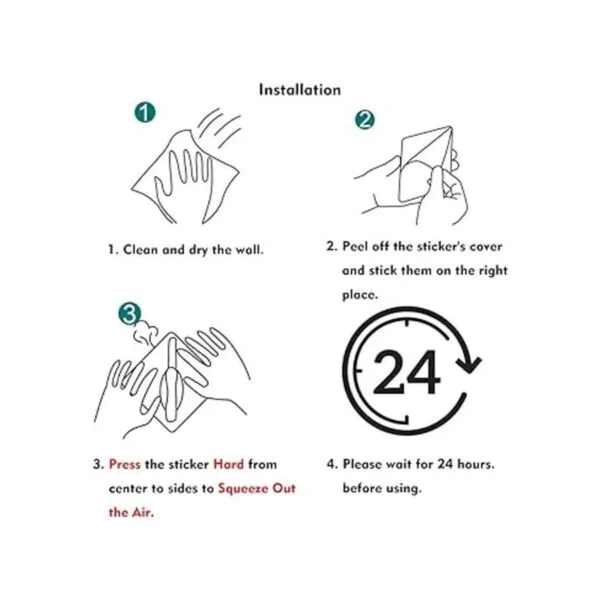 Installation

1

1. Clean and dry the wall.

2

2. Peel off the sticker's cover and stick them on the right place.

3

3. Press the sticker Hard from center to sides to Squeeze Out the Air.

24

4. Please wait for 24 hours. before using.