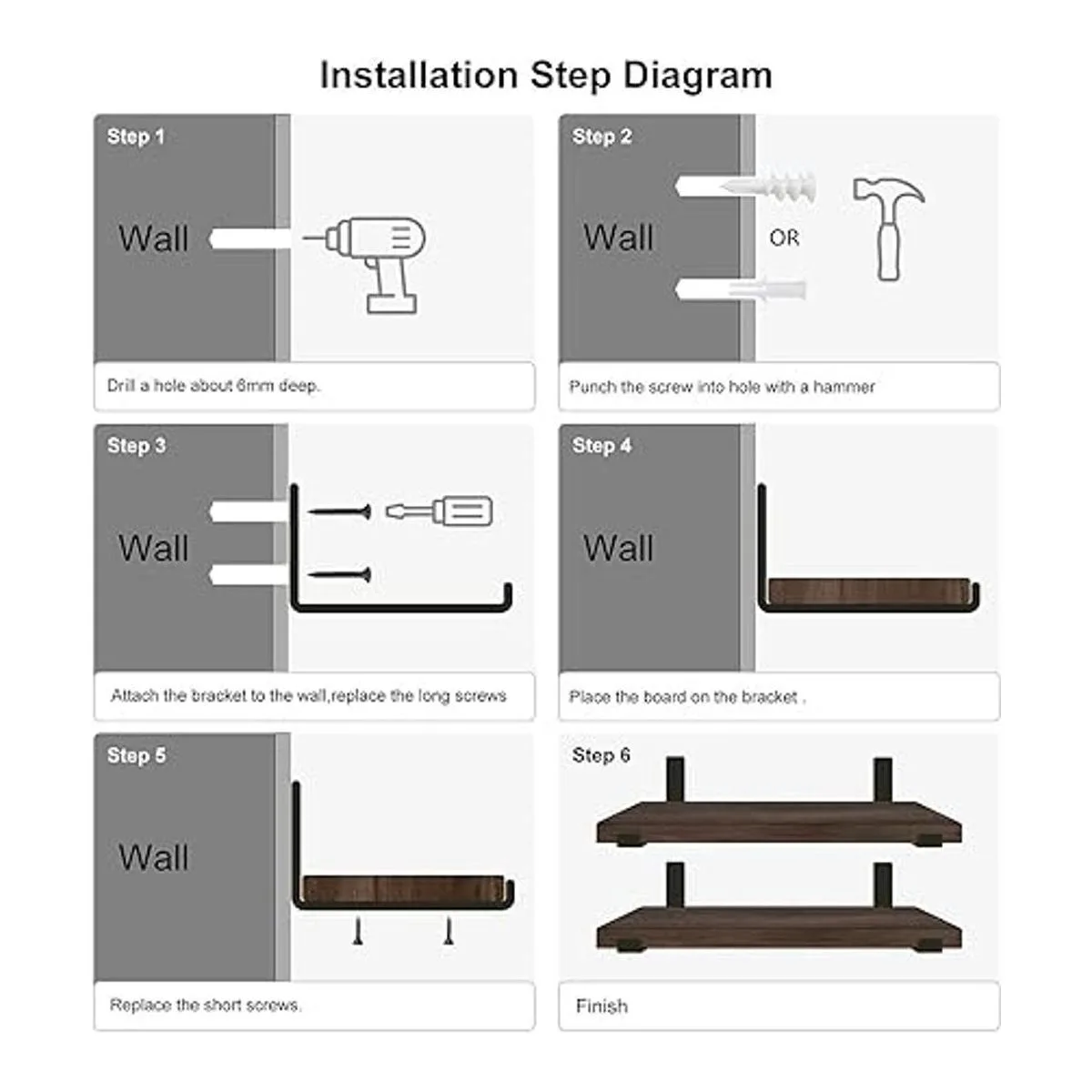 Installation Step Diagram

Step 1

Wall

Drill a hole about 6mm deep.

Step 2

Wall

OR

Punch the screw into hole with a hammer

Step 3

Wall

Attach the bracket to the wall,replace the long screws

Step 4

Wall

Place the board on the bracket .

Step 5

Wall

Replace the short screws.

Step 6

Finish