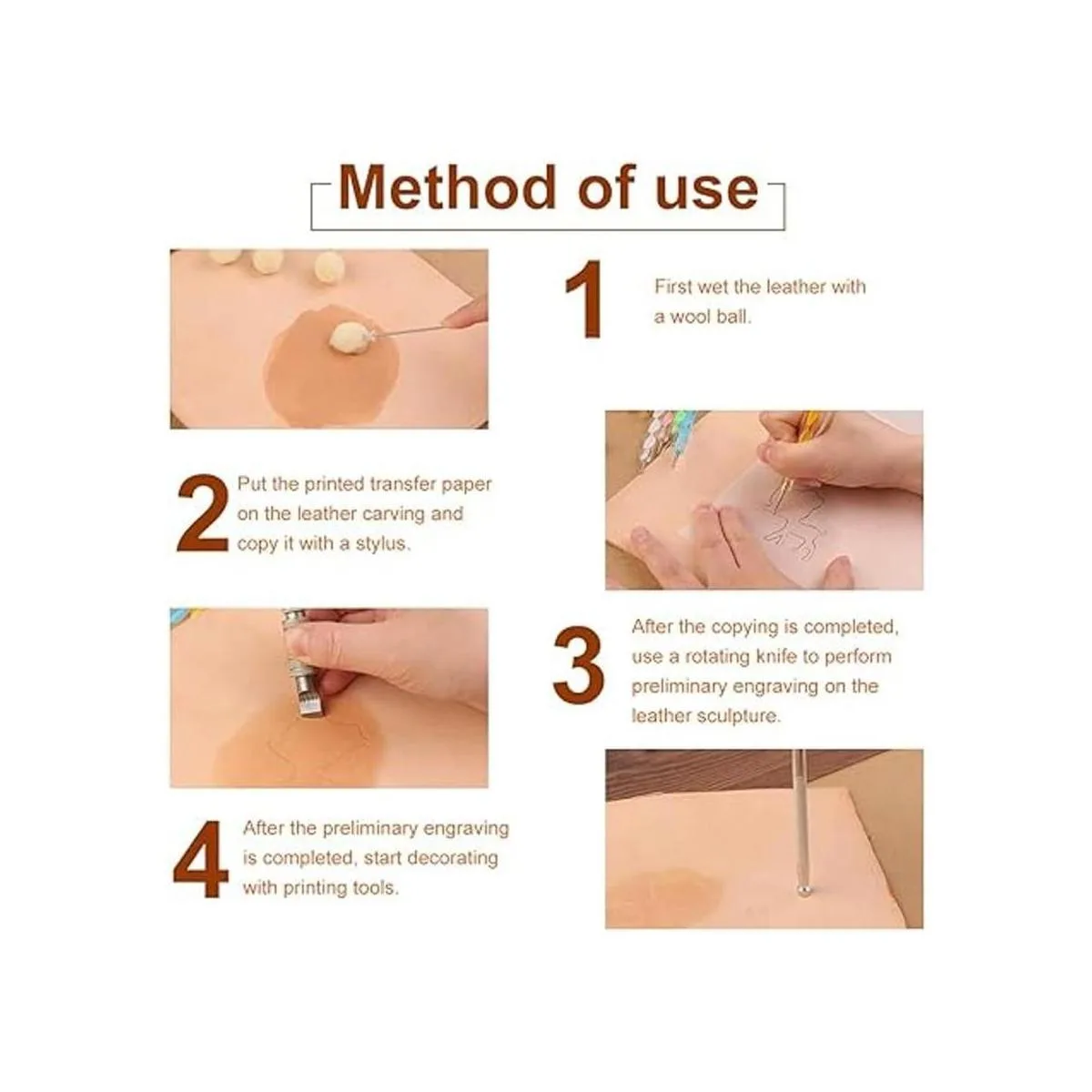 Method of use

1 First wet the leather with a wool ball.

2 Put the printed transfer paper on the leather carving and copy it with a stylus.

3 After the copying is completed, use a rotating knife to perform preliminary engraving on the leather sculpture.

4 After the preliminary engraving is completed, start decorating with printing tools.