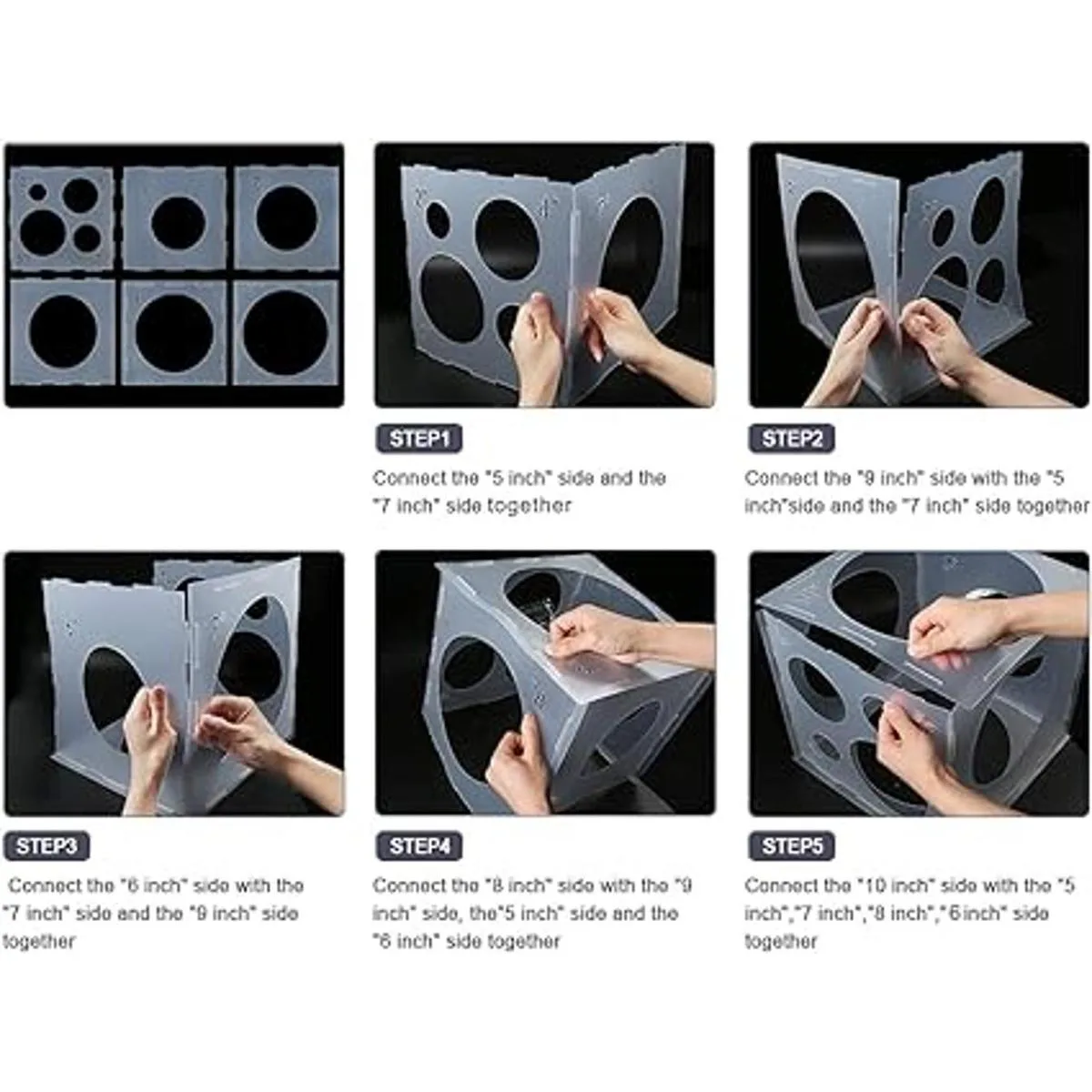 STEP1

Connect the "5 inch" side and the "7 inch" side together

STEP2

Connect the "9 inch" side with the "5 inch"side and the "7 inch" side together

STEP3

Connect the "6 inch" side with the "7 inch" side and the "9 inch" side together

STEP4

Connect the "8 inch" side with the "9 inch" side, the"5 inch" side and the "6 inch" side together

STEP5

Connect the "10 inch" side with the "5 inch","7 inch","8 inch","6 inch" side together