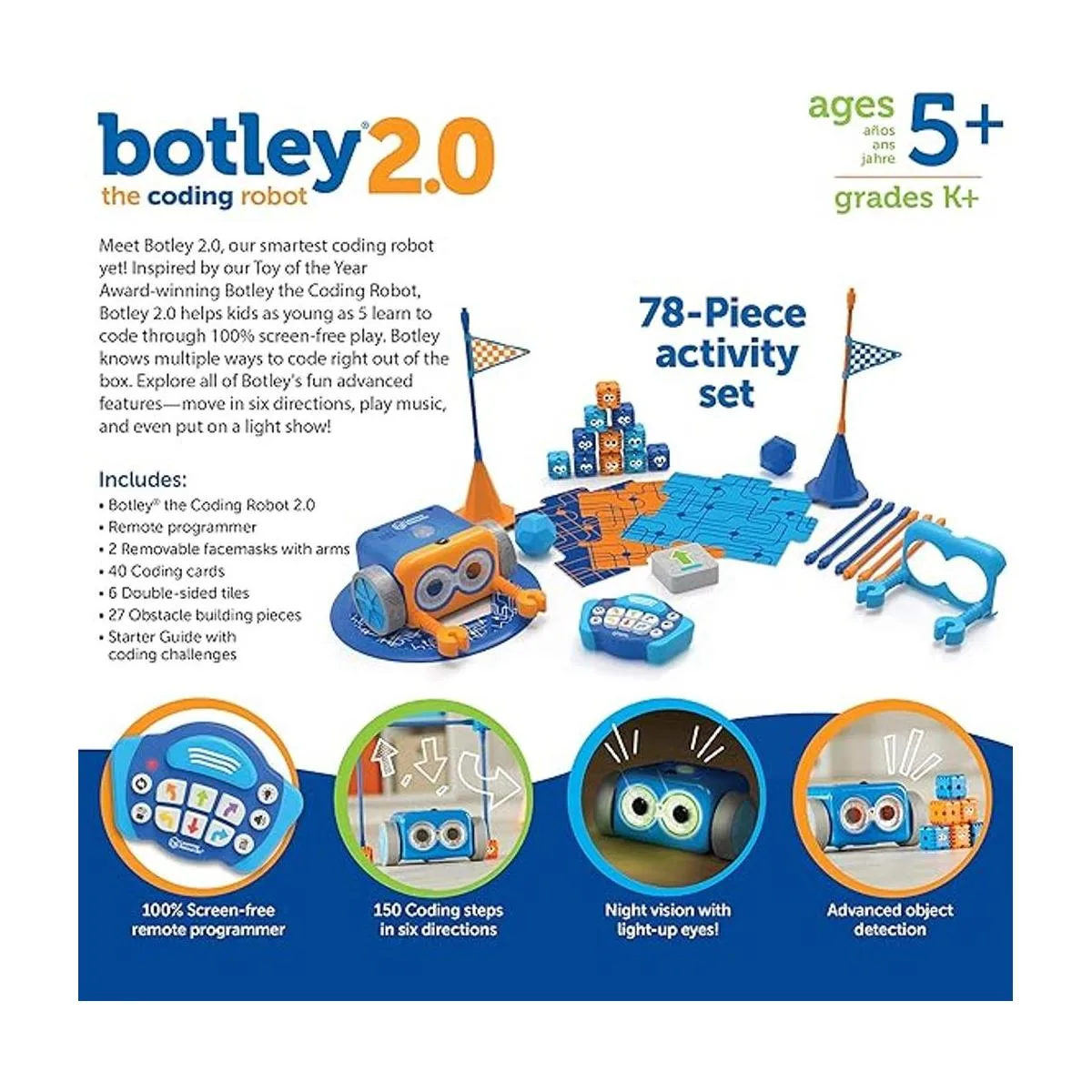 botley® 2.0
the coding robot

ages años ans jahre 5+
grades K+

Meet Botley 2.0, our smartest coding robot yet! Inspired by our Toy of the Year Award-winning Botley the Coding Robot, Botley 2.0 helps kids as young as 5 learn to code through 100% screen-free play. Botley knows multiple ways to code right out of the box. Explore all of Botley's fun advanced features—move in six directions, play music, and even put on a light show!

78-Piece activity set

Includes:
• Botley® the Coding Robot 2.0
• Remote programmer
• 2 Removable facemasks with arms
• 40 Coding cards
• 6 Double-sided tiles
• 27 Obstacle building pieces
• Starter Guide with coding challenges

100% Screen-free remote programmer

150 Coding steps in six directions

Night vision with light-up eyes!

Advanced object detection