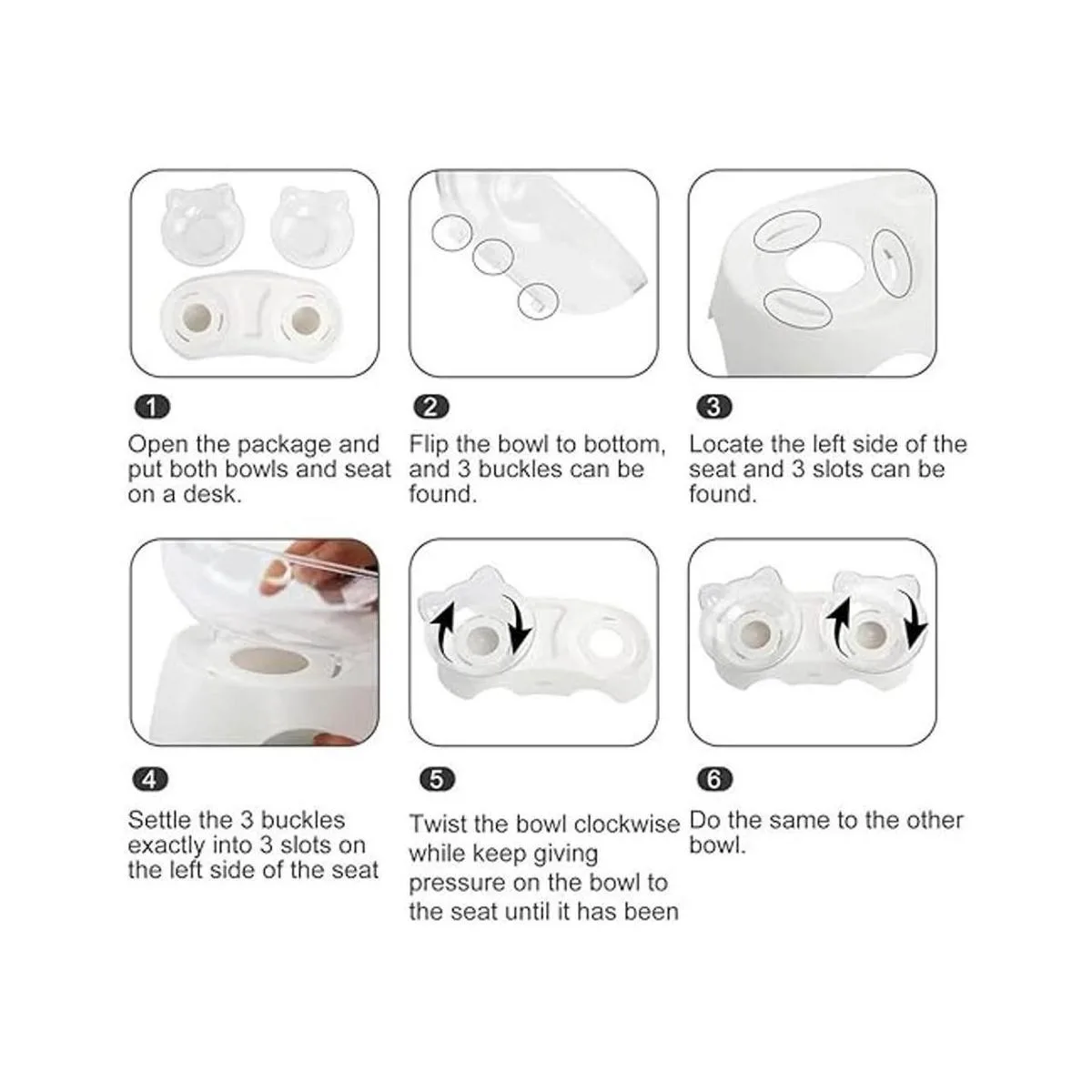 1

Open the package and put both bowls and seat on a desk.

2

Flip the bowl to bottom, and 3 buckles can be found.

3

Locate the left side of the seat and 3 slots can be found.

4

Settle the 3 buckles exactly into 3 slots on the left side of the seat

5

Twist the bowl clockwise while keep giving pressure on the bowl to the seat until it has been

6

Do the same to the other bowl.