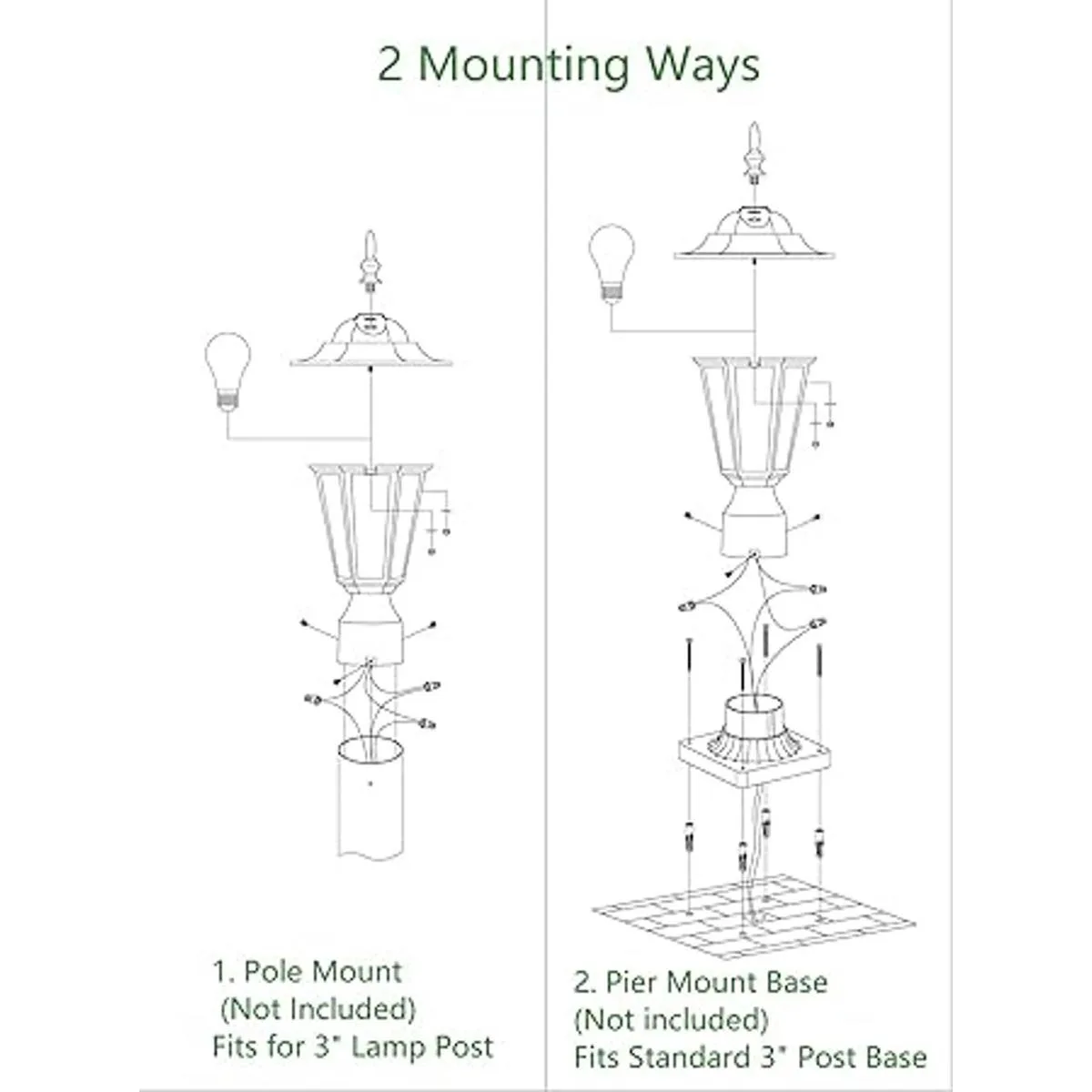 2 Mounting Ways

1. Pole Mount
(Not Included)
Fits for 3" Lamp Post

2. Pier Mount Base
(Not included)
Fits Standard 3" Post Base