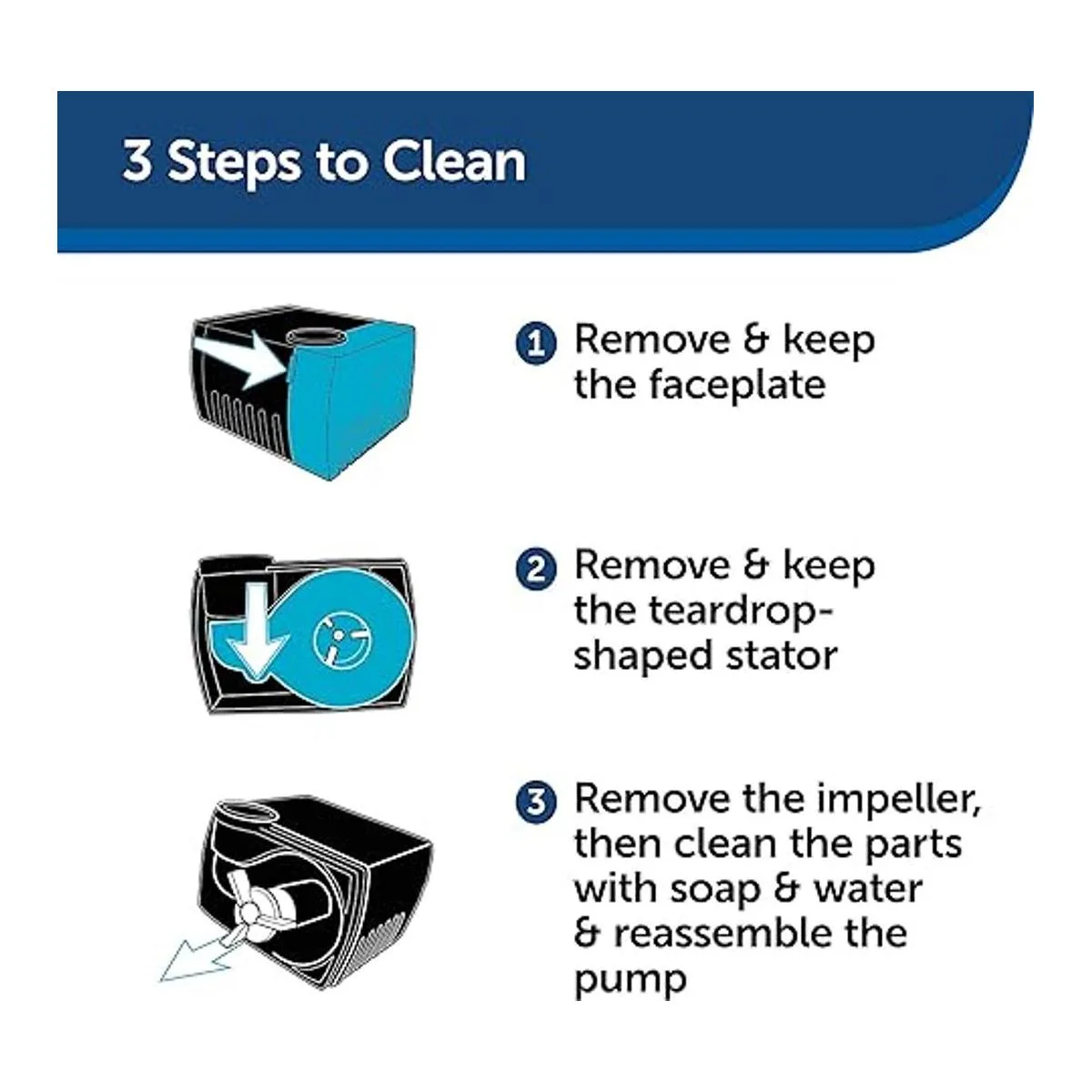 3 Steps to Clean

1 Remove & keep the faceplate

2 Remove & keep the teardrop-shaped stator

3 Remove the impeller, then clean the parts with soap & water & reassemble the pump