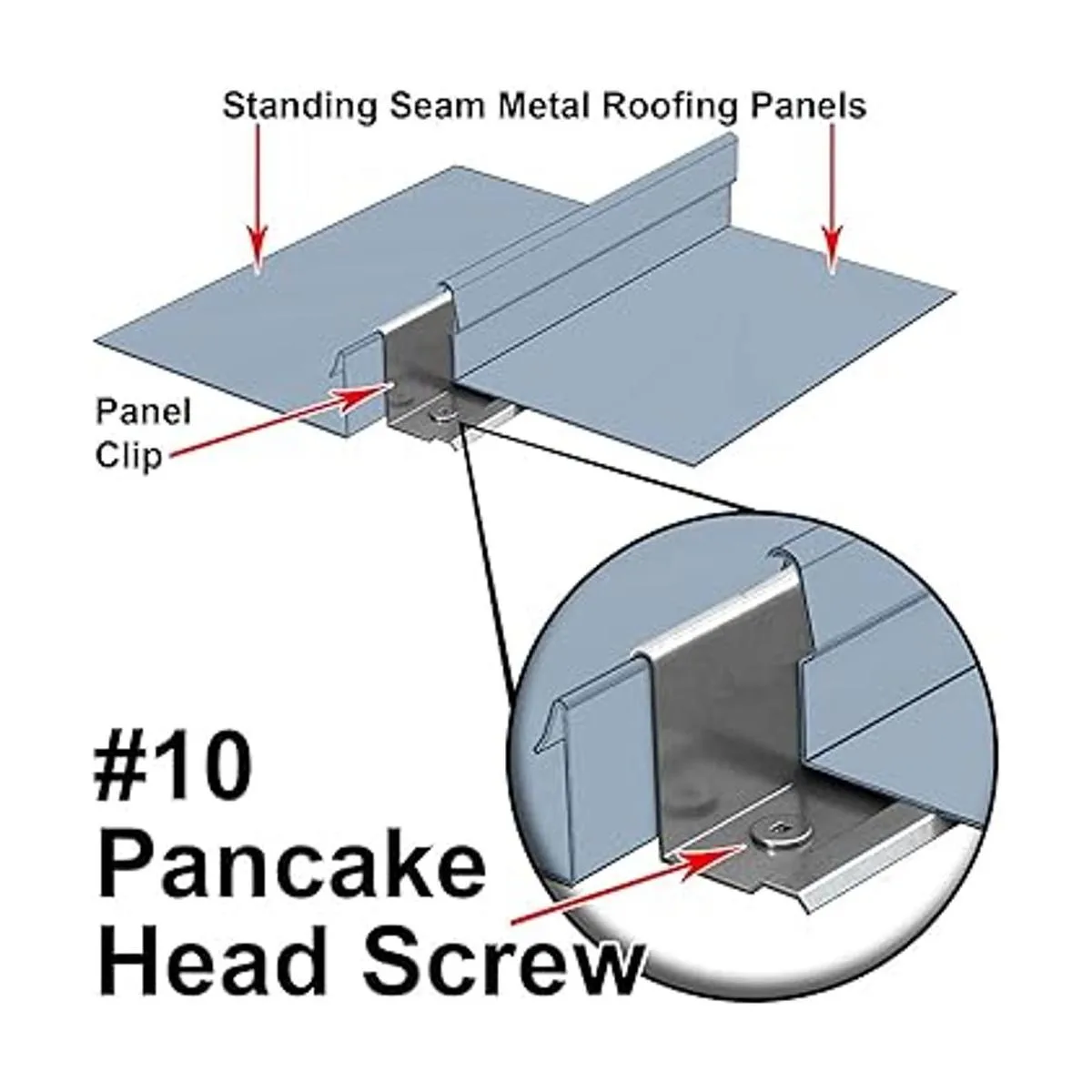 Standing Seam Metal Roofing Panels

Panel Clip

#10 Pancake Head Screw