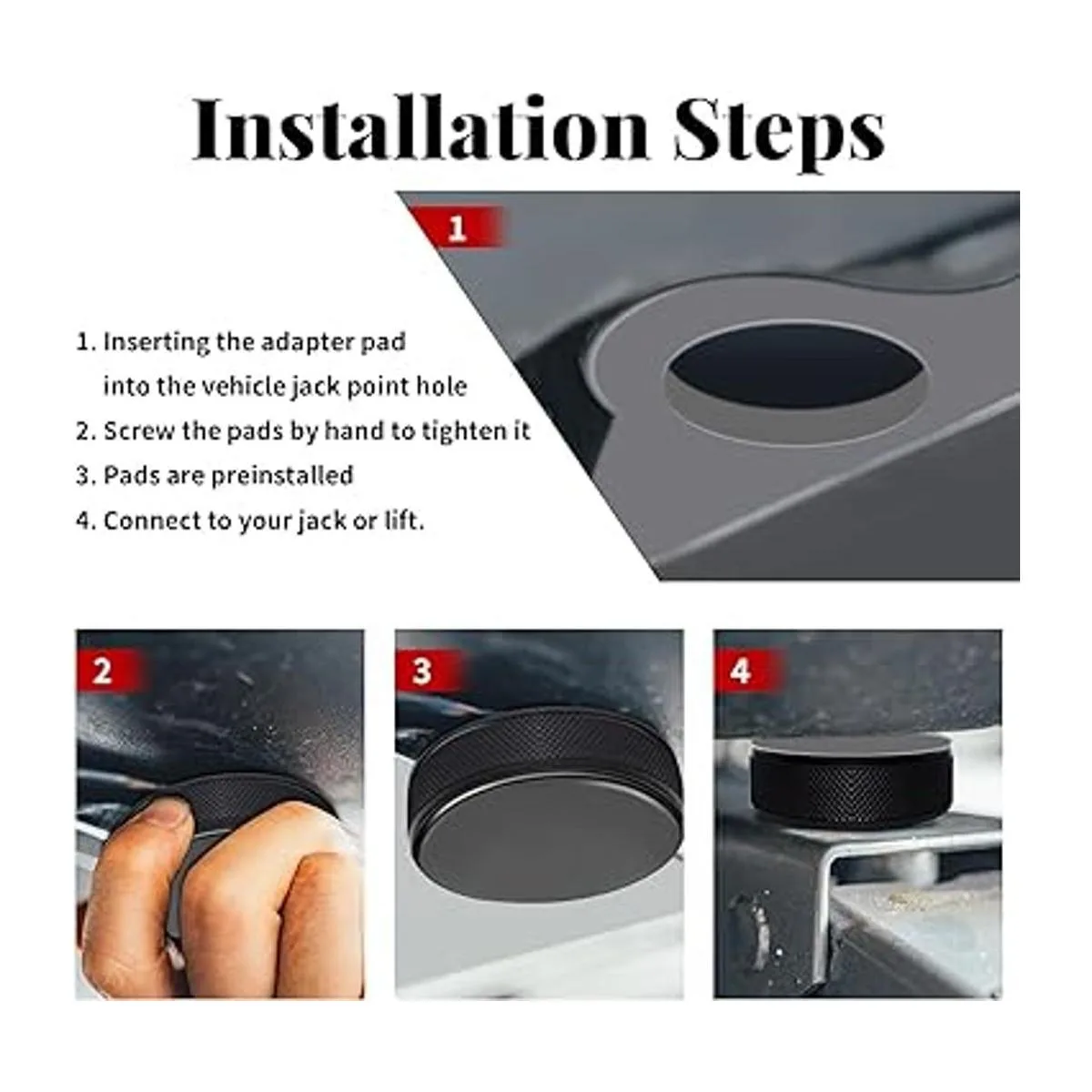 Installation Steps

1

1. Inserting the adapter pad into the vehicle jack point hole
2. Screw the pads by hand to tighten it
3. Pads are preinstalled
4. Connect to your jack or lift.

2

3

4