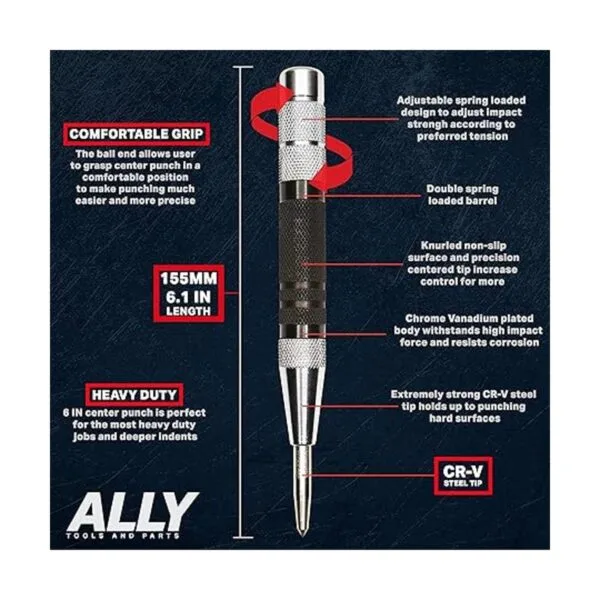 COMFORTABLE GRIP
The ball end allows user to grasp center punch in a comfortable position to make punching much easier and more precise

155MM
6.1 IN
LENGTH

HEAVY DUTY
6 IN center punch is perfect for the most heavy duty jobs and deeper indents

ALLY
TOOLS AND PARTS

Adjustable spring loaded design to adjust impact strengh according to preferred tension

Double spring loaded barrel

Knurled non-slip surface and precision centered tip increase control for more

Chrome Vanadium plated body withstands high impact force and resists corrosion

Extremely strong CR-V steel tip holds up to punching hard surfaces

CR-V
STEEL TIP