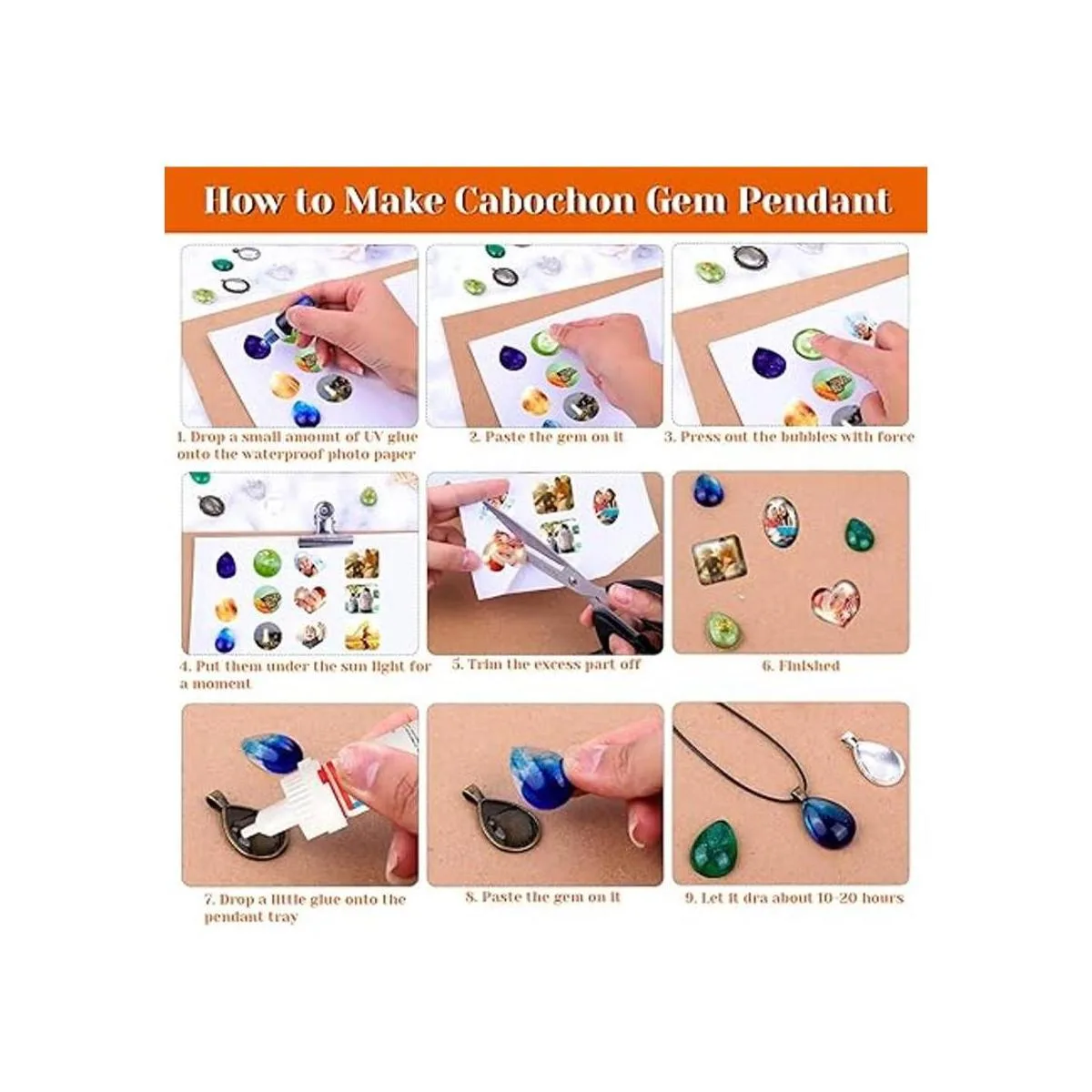 How to Make Cabochon Gem Pendant

1. Drop a small amount of UV glue onto the waterproof photo paper

2. Paste the gem on it

3. Press out the bubbles with force

4. Put them under the sun light for a moment

5. Trim the excess part off

6. Finished

7. Drop a little glue onto the pendant tray

8. Paste the gem on it

9. Let it dra about 10-20 hours