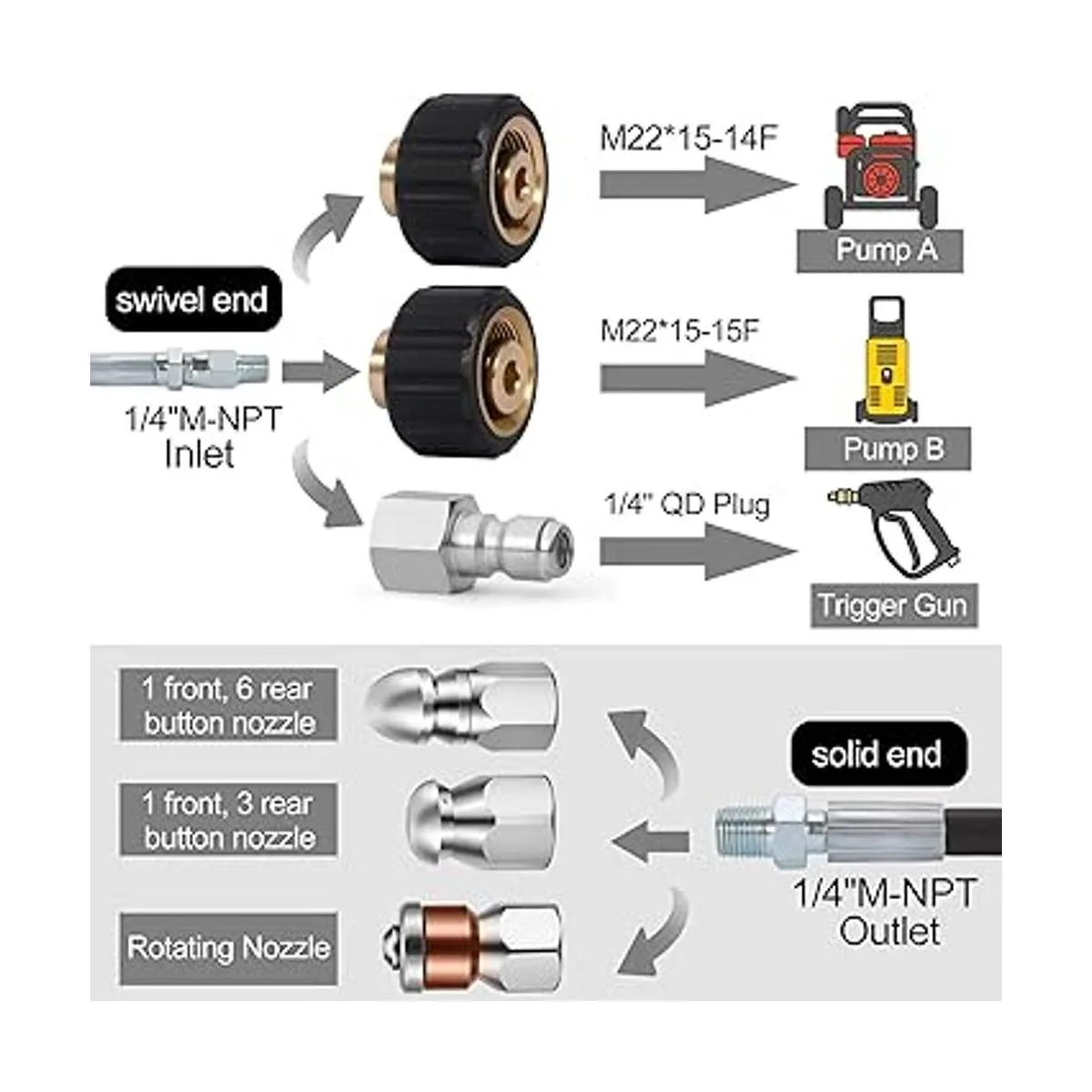 swivel end

1/4"M-NPT Inlet

M22*15-14F

Pump A

M22*15-15F

Pump B

1/4" QD Plug

Trigger Gun

1 front, 6 rear button nozzle

1 front, 3 rear button nozzle

Rotating Nozzle

solid end

1/4"M-NPT Outlet