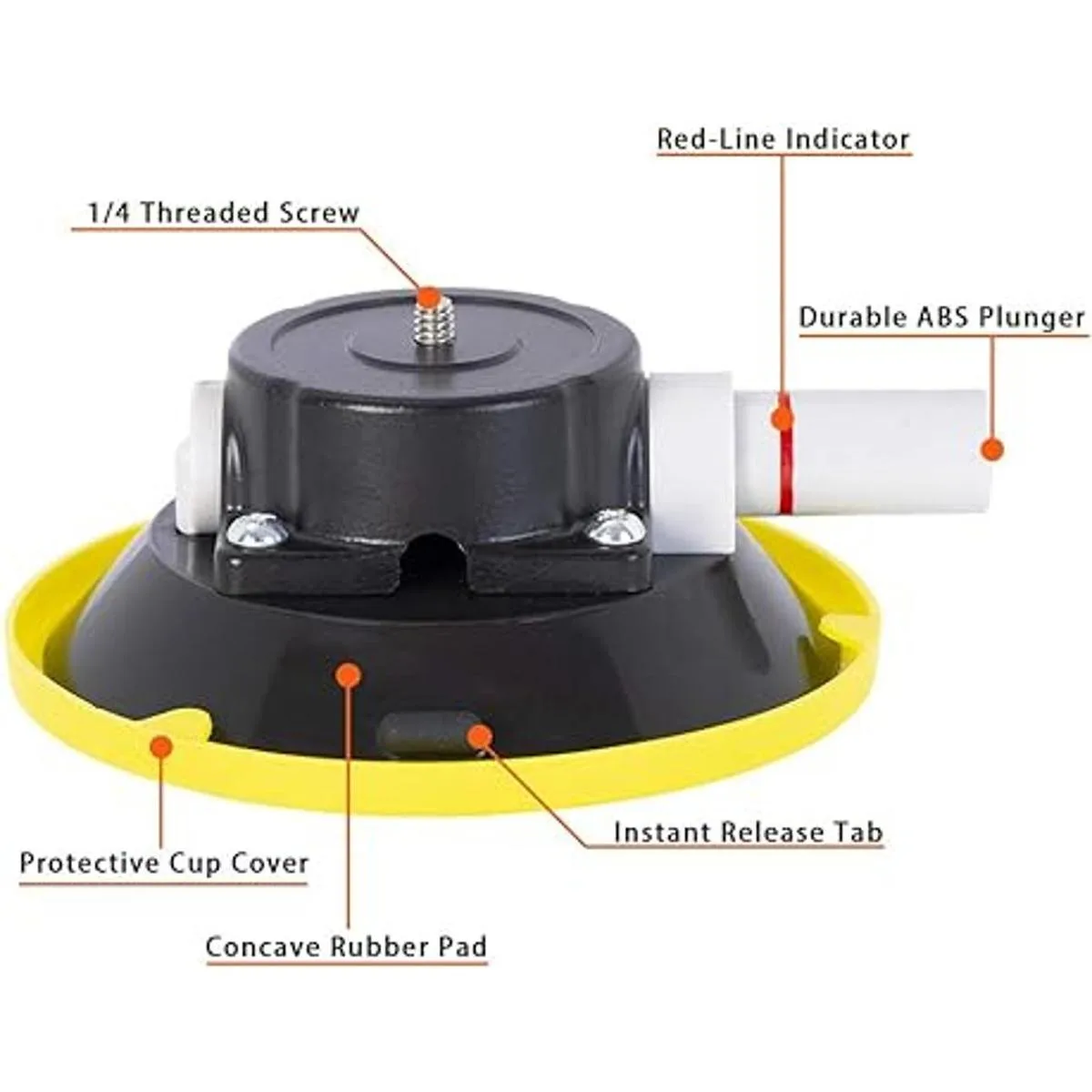 Red-Line Indicator

1/4 Threaded Screw

Durable ABS Plunger

Instant Release Tab

Protective Cup Cover

Concave Rubber Pad