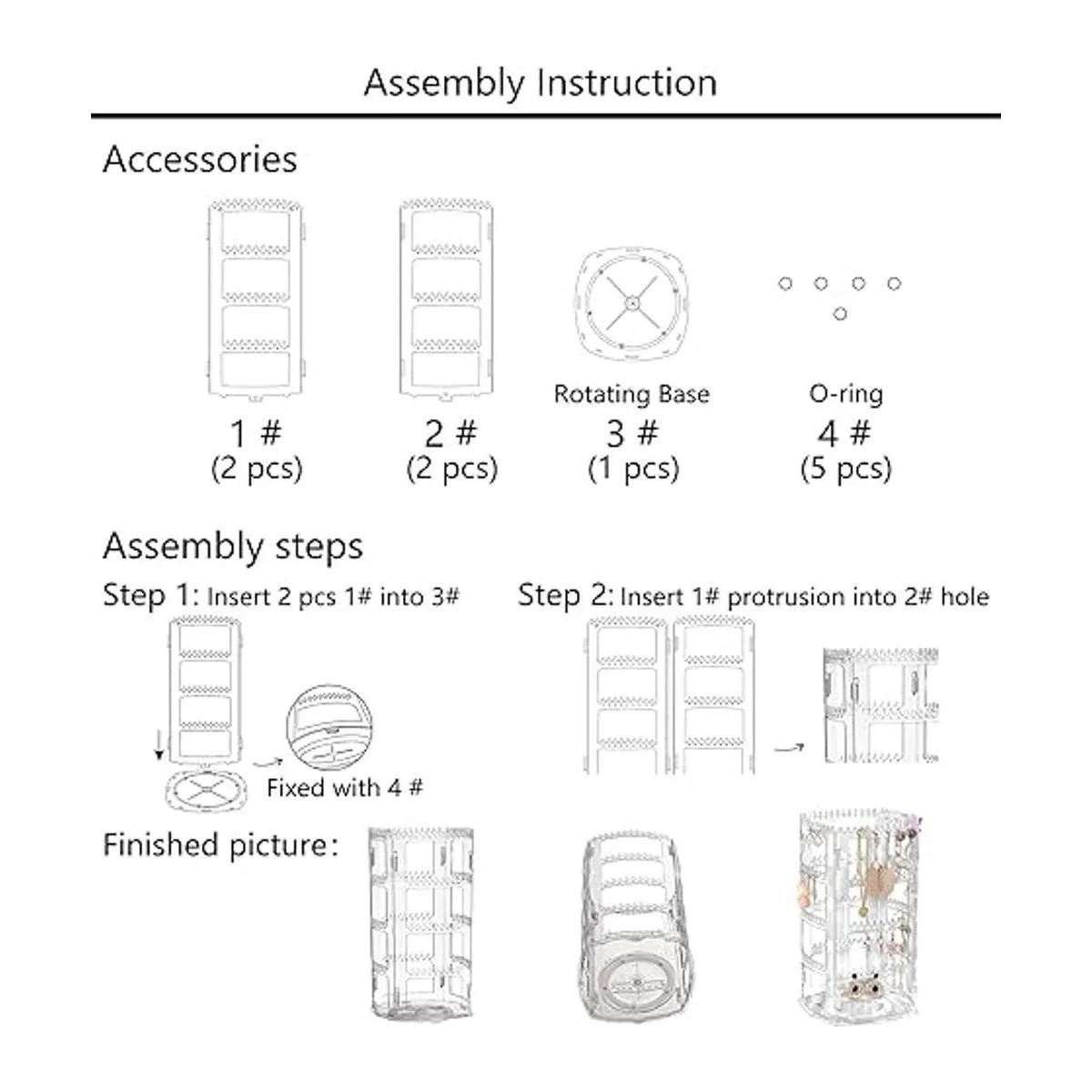 Assembly Instruction

Accessories

1 #
(2 pcs)

2 #
(2 pcs)

Rotating Base
3 #
(1 pcs)

O-ring
4 #
(5 pcs)

Assembly steps

Step 1: Insert 2 pcs 1# into 3#

Fixed with 4 #

Step 2: Insert 1# protrusion into 2# hole

Finished picture: