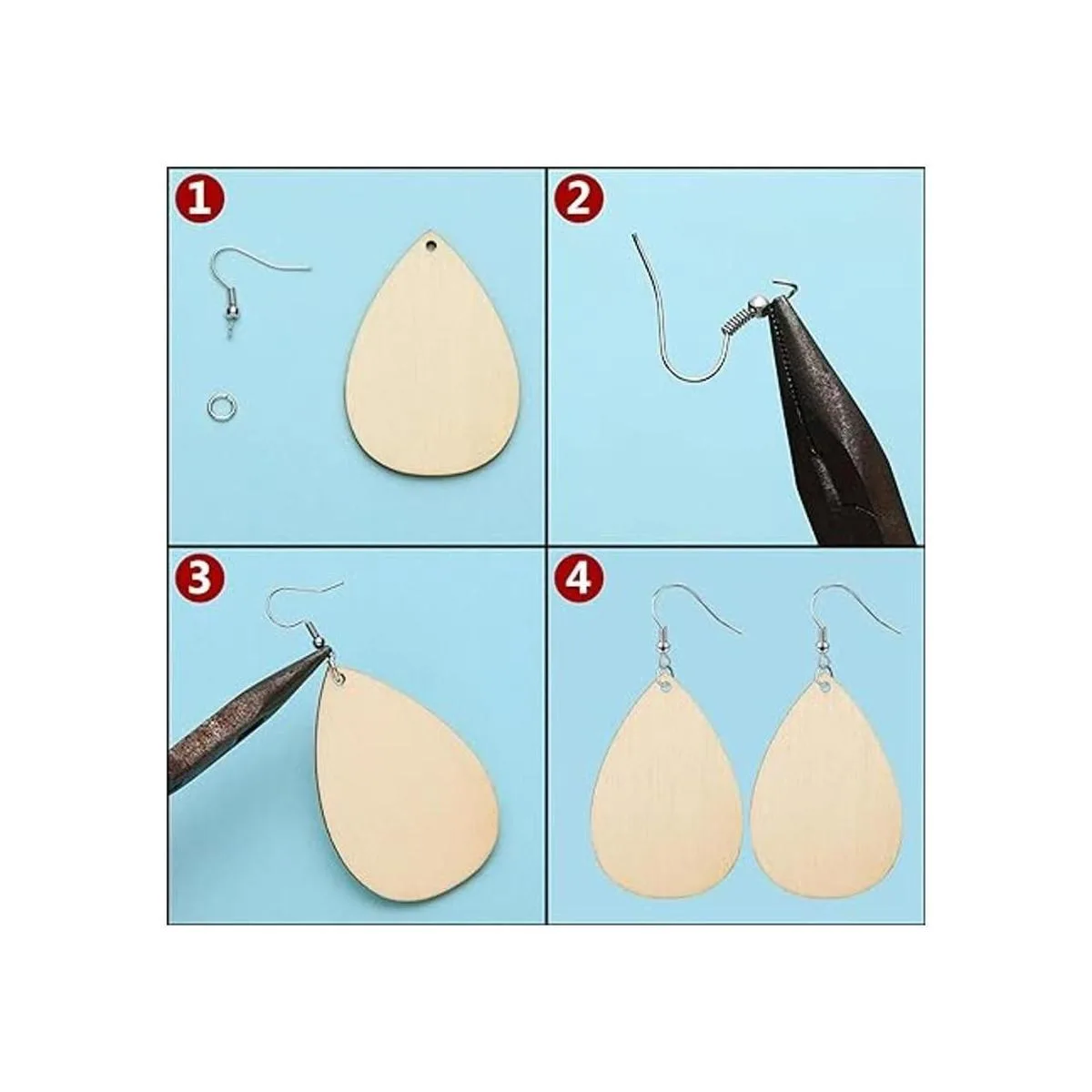 1

2

3

4