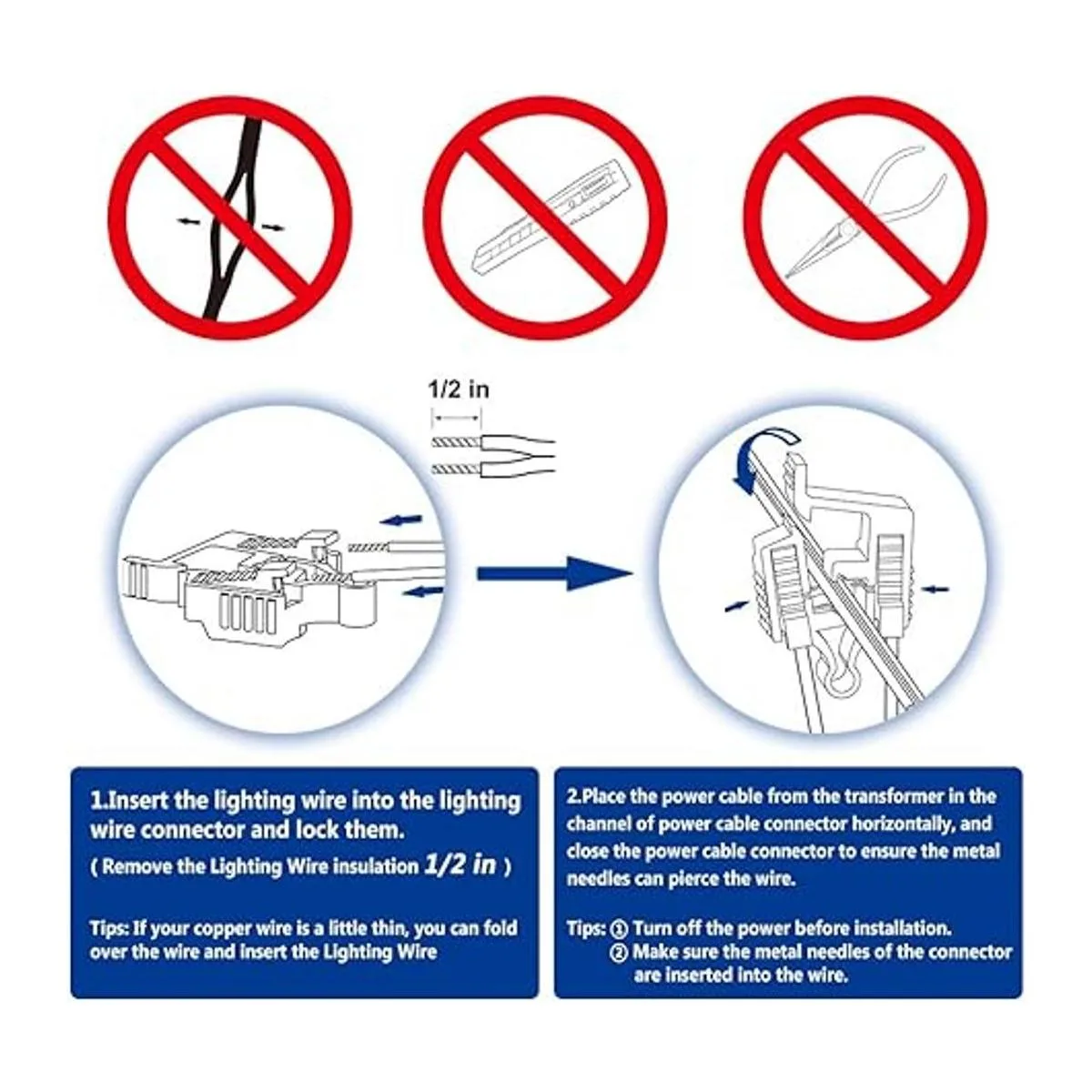 1/2 in

1.Insert the lighting wire into the lighting wire connector and lock them.
( Remove the Lighting Wire insulation 1/2 in )

Tips: If your copper wire is a little thin, you can fold over the wire and insert the Lighting Wire

2.Place the power cable from the transformer in the channel of power cable connector horizontally, and close the power cable connector to ensure the metal needles can pierce the wire.

Tips: ① Turn off the power before installation.
② Make sure the metal needles of the connector are inserted into the wire.