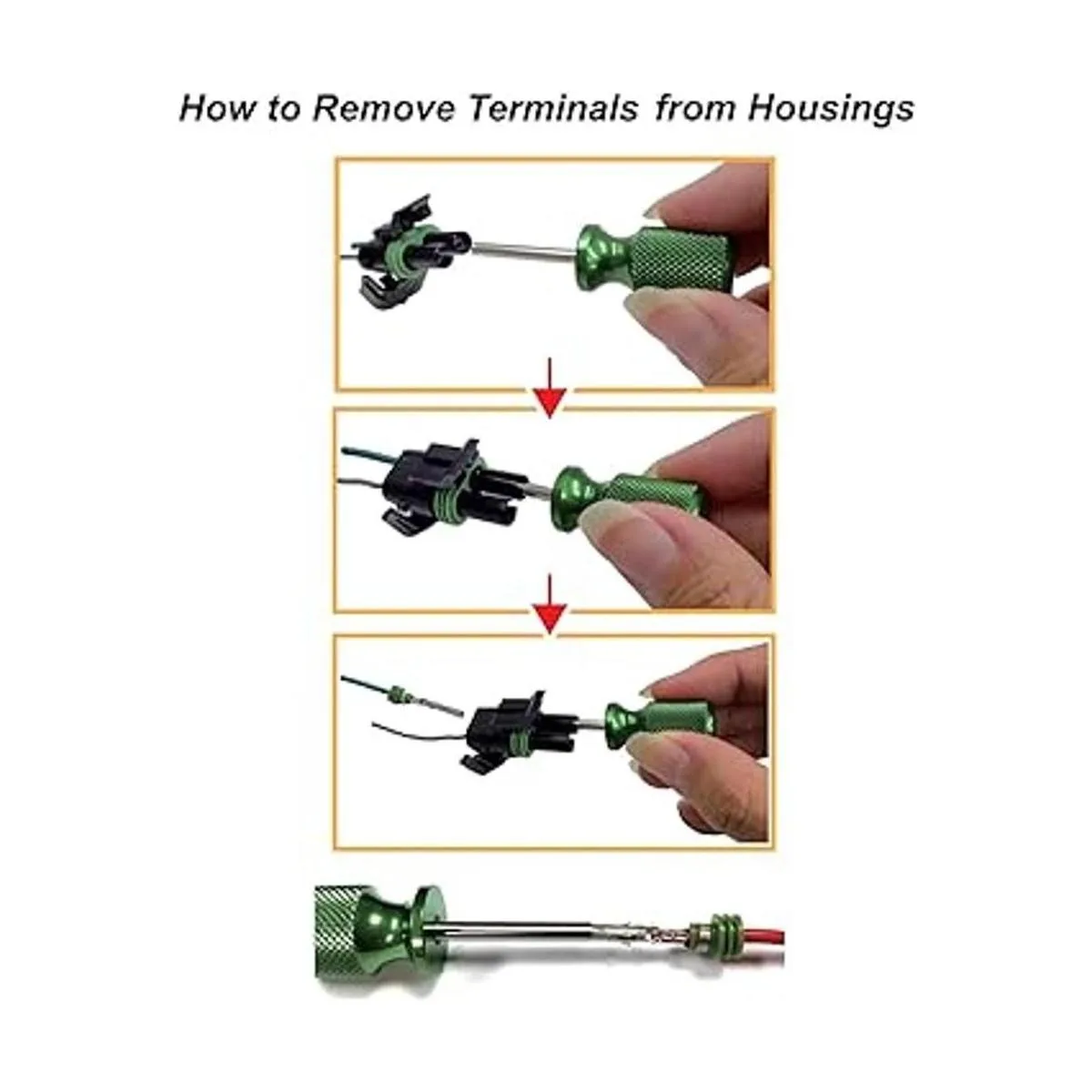 How to Remove Terminals from Housings