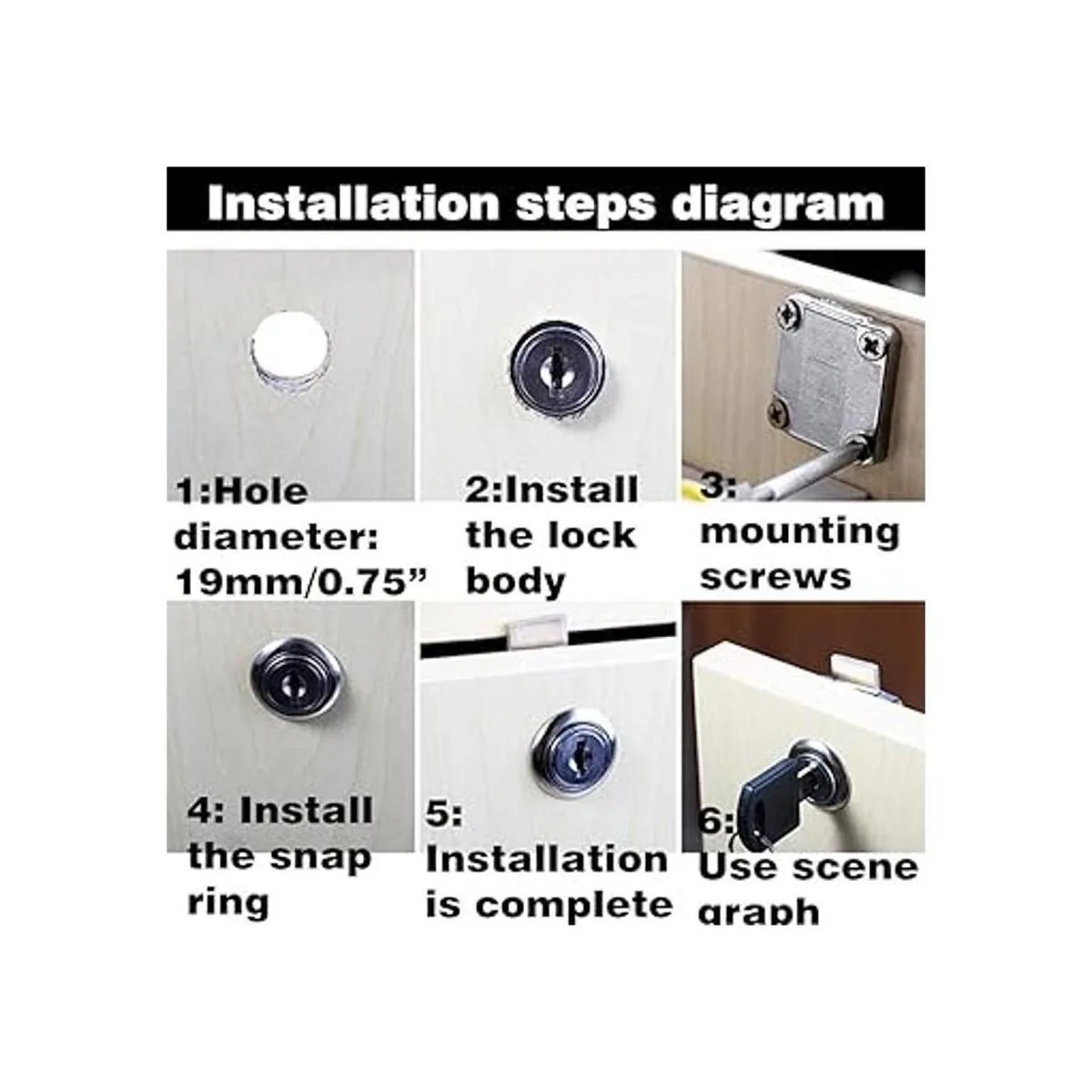 Installation steps diagram

1:Hole diameter: 19mm/0.75”

2:Install the lock body

3: mounting screws

4: Install the snap ring

5: Installation is complete

6: Use scene graph