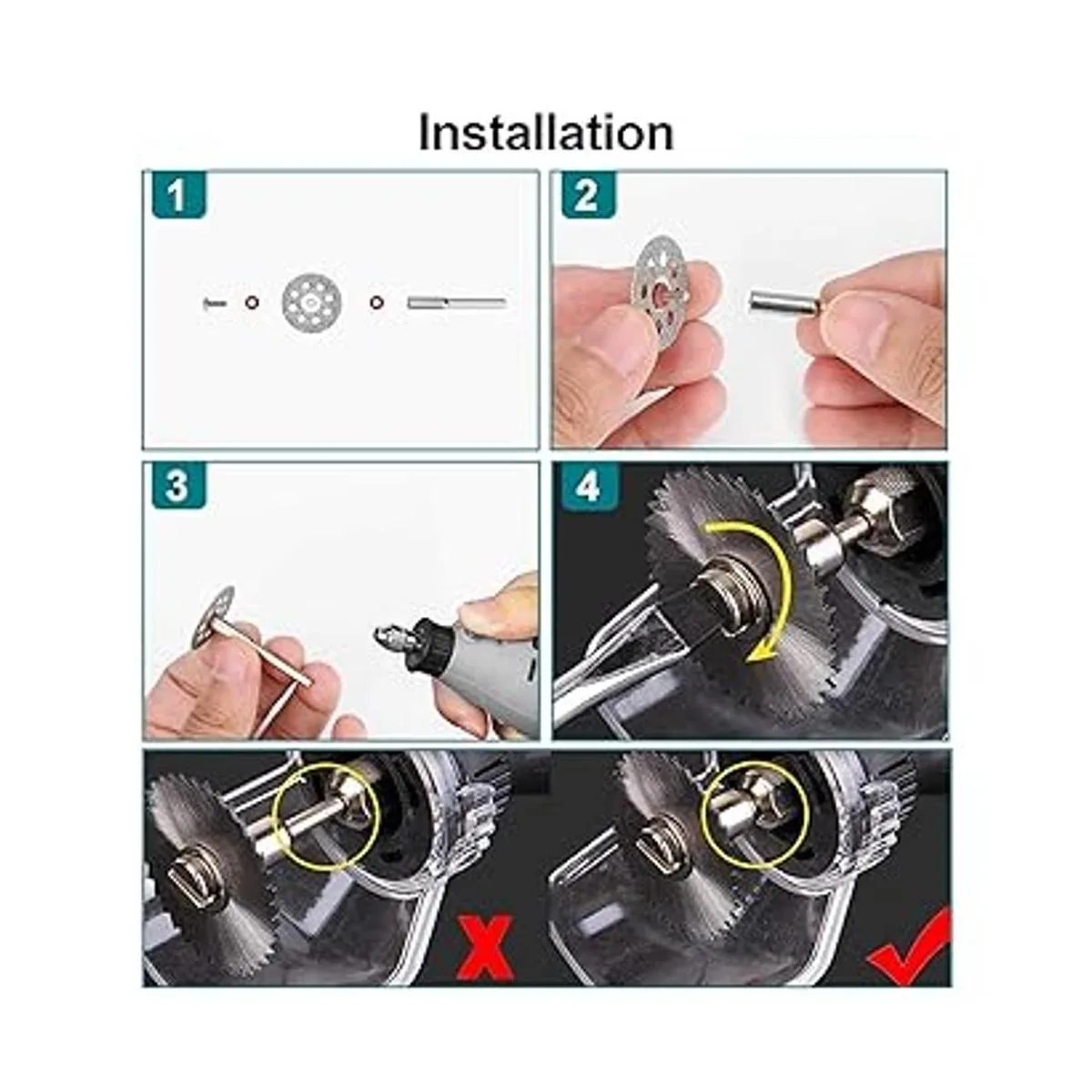 Installation

1

2

3

4