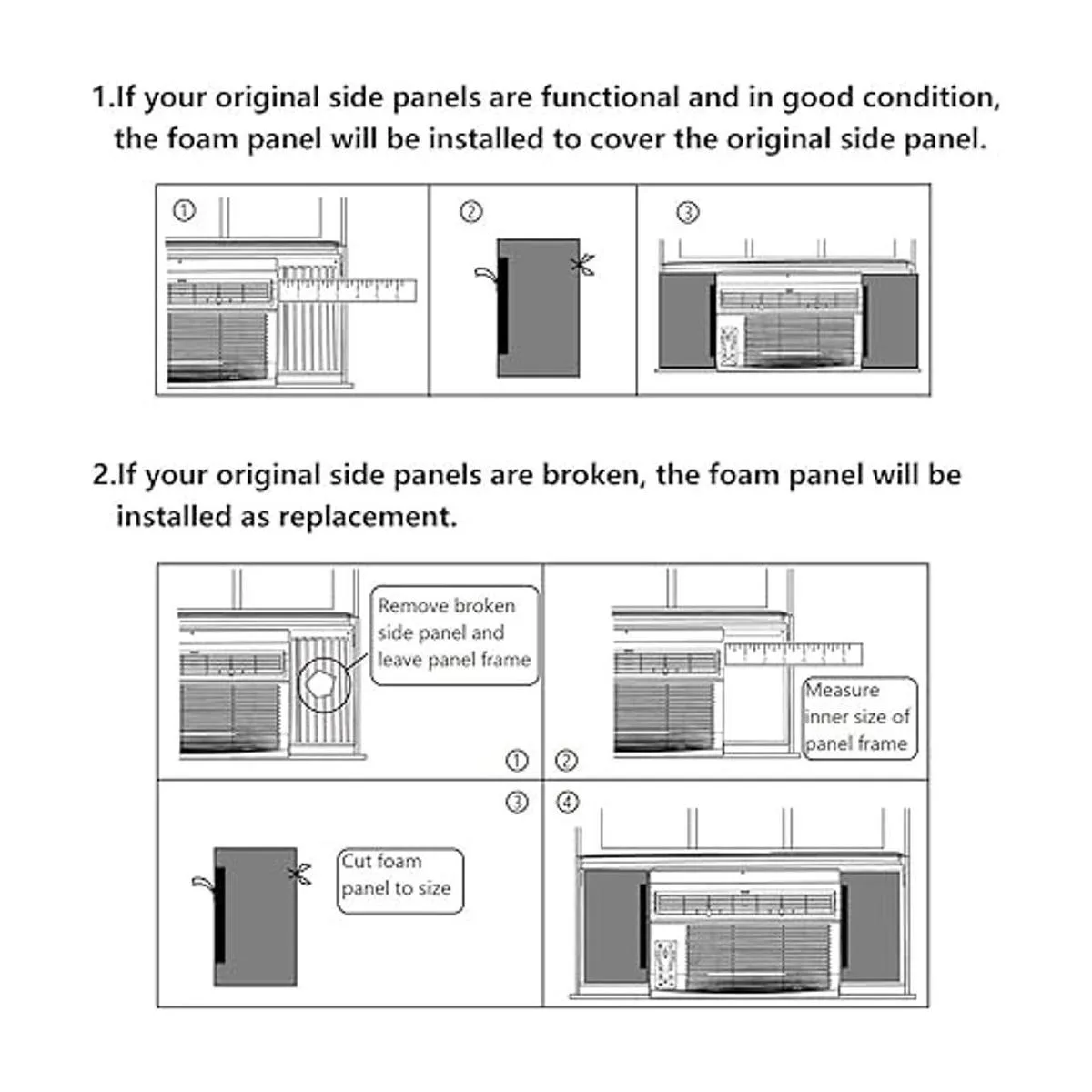 1.If your original side panels are functional and in good condition, the foam panel will be installed to cover the original side panel.

①

②

③

2.If your original side panels are broken, the foam panel will be installed as replacement.

Remove broken side panel and leave panel frame

①

Measure inner size of panel frame

②

③

Cut foam panel to size

④