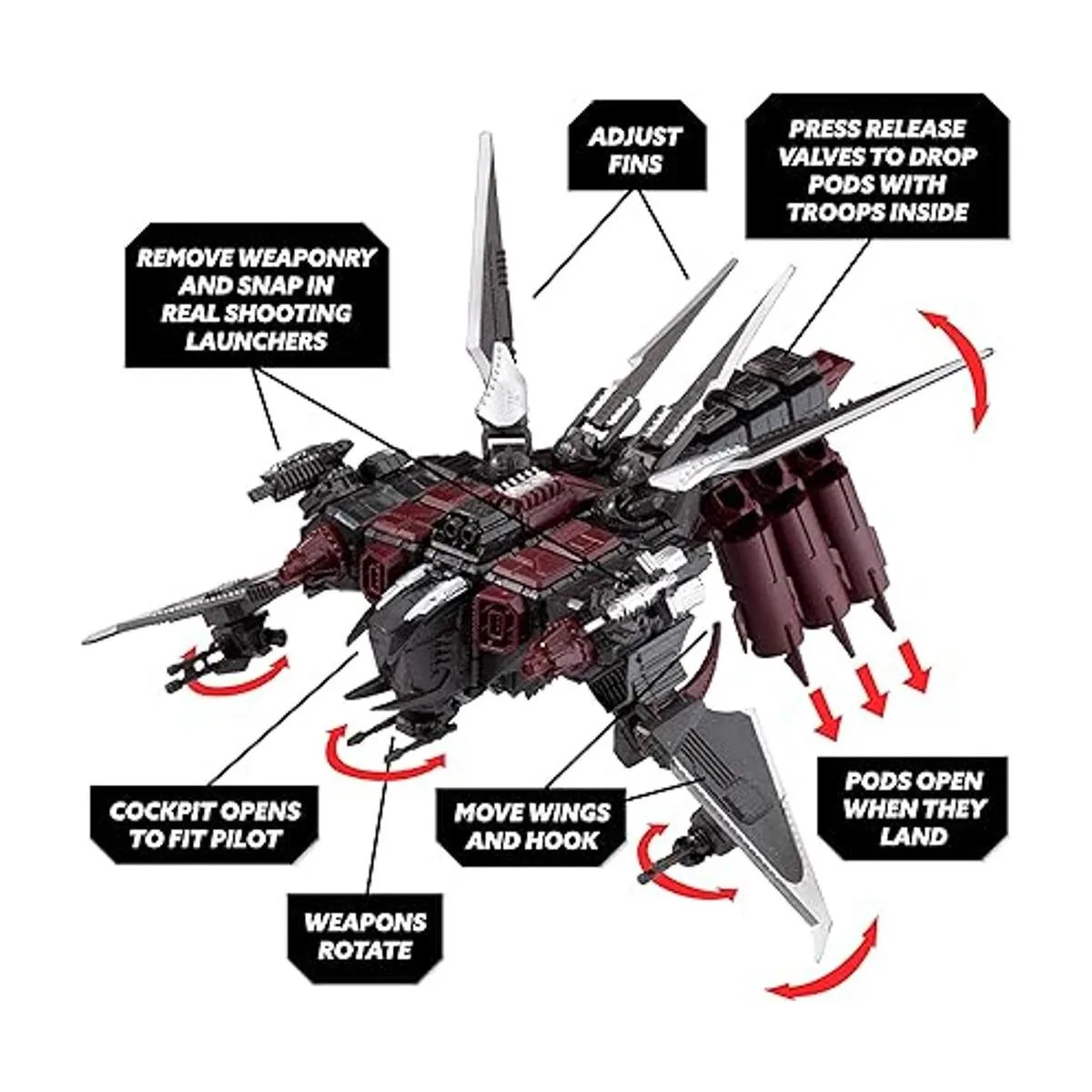 ADJUST FINS

PRESS RELEASE VALVES TO DROP PODS WITH TROOPS INSIDE

REMOVE WEAPONRY AND SNAP IN REAL SHOOTING LAUNCHERS

COCKPIT OPENS TO FIT PILOT

MOVE WINGS AND HOOK

PODS OPEN WHEN THEY LAND

WEAPONS ROTATE