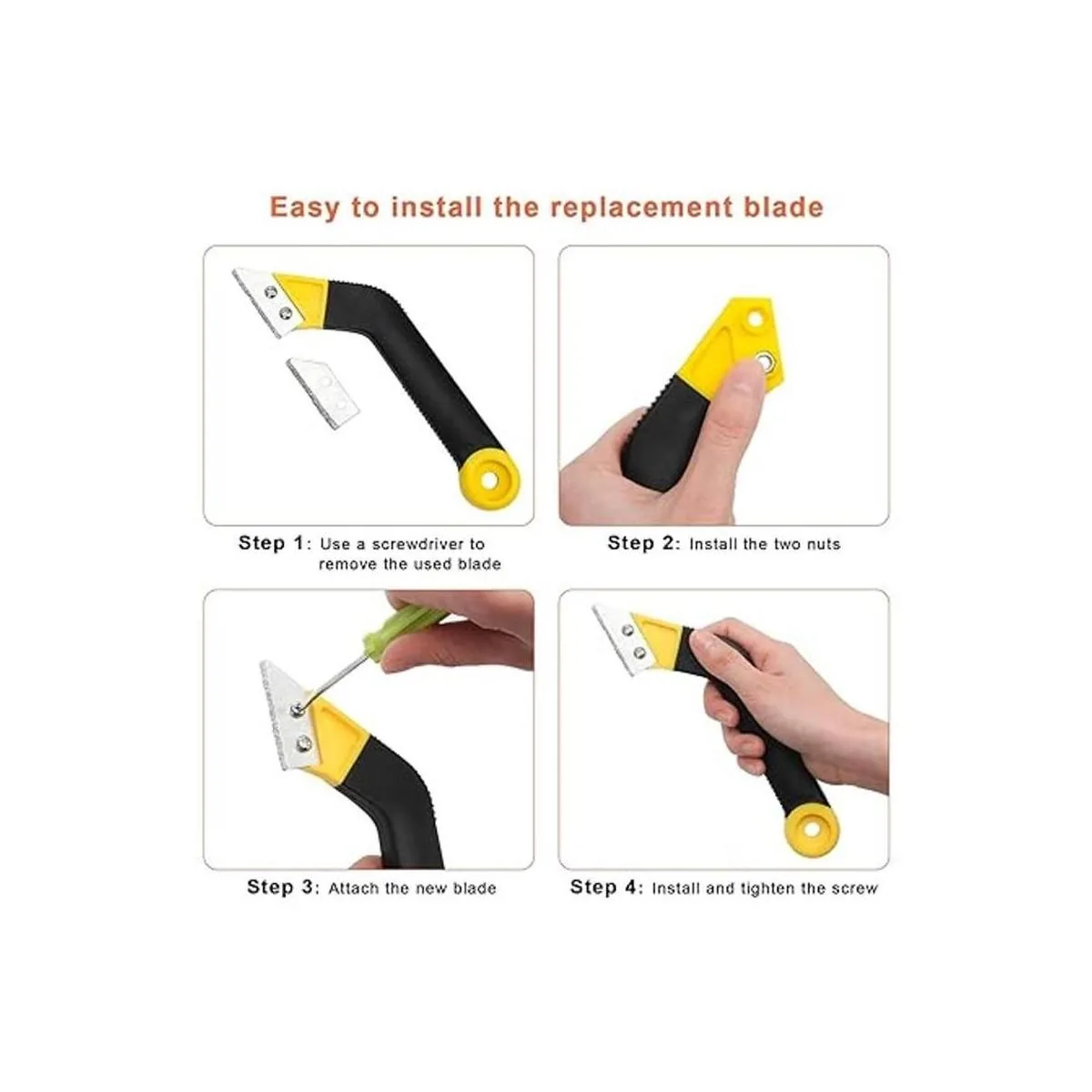 Easy to install the replacement blade

Step 1: Use a screwdriver to remove the used blade

Step 2: Install the two nuts

Step 3: Attach the new blade

Step 4: Install and tighten the screw