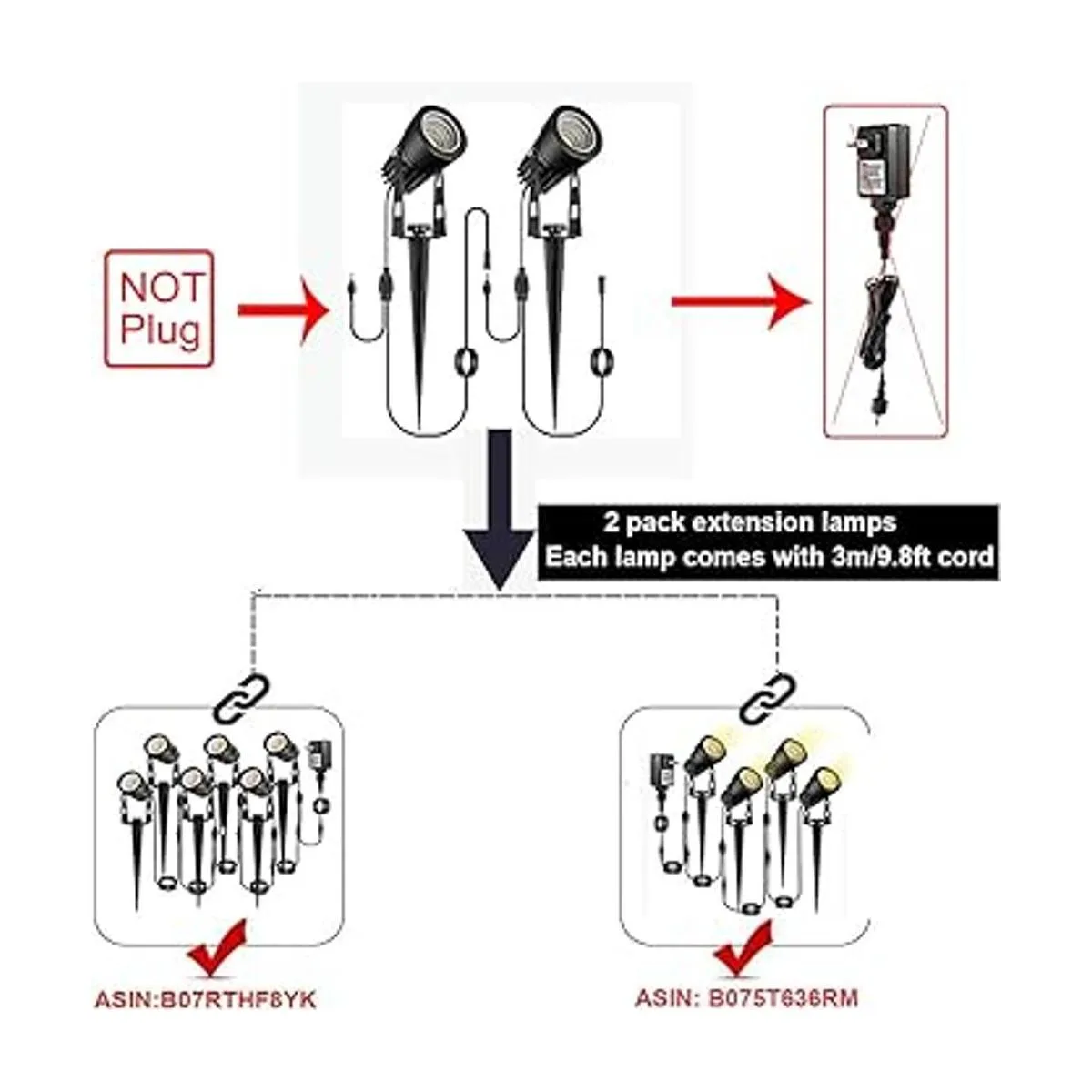 NOT Plug

2 pack extension lamps
Each lamp comes with 3m/9.8ft cord

ASIN:B07RTHF8YK

ASIN: B075T636RM