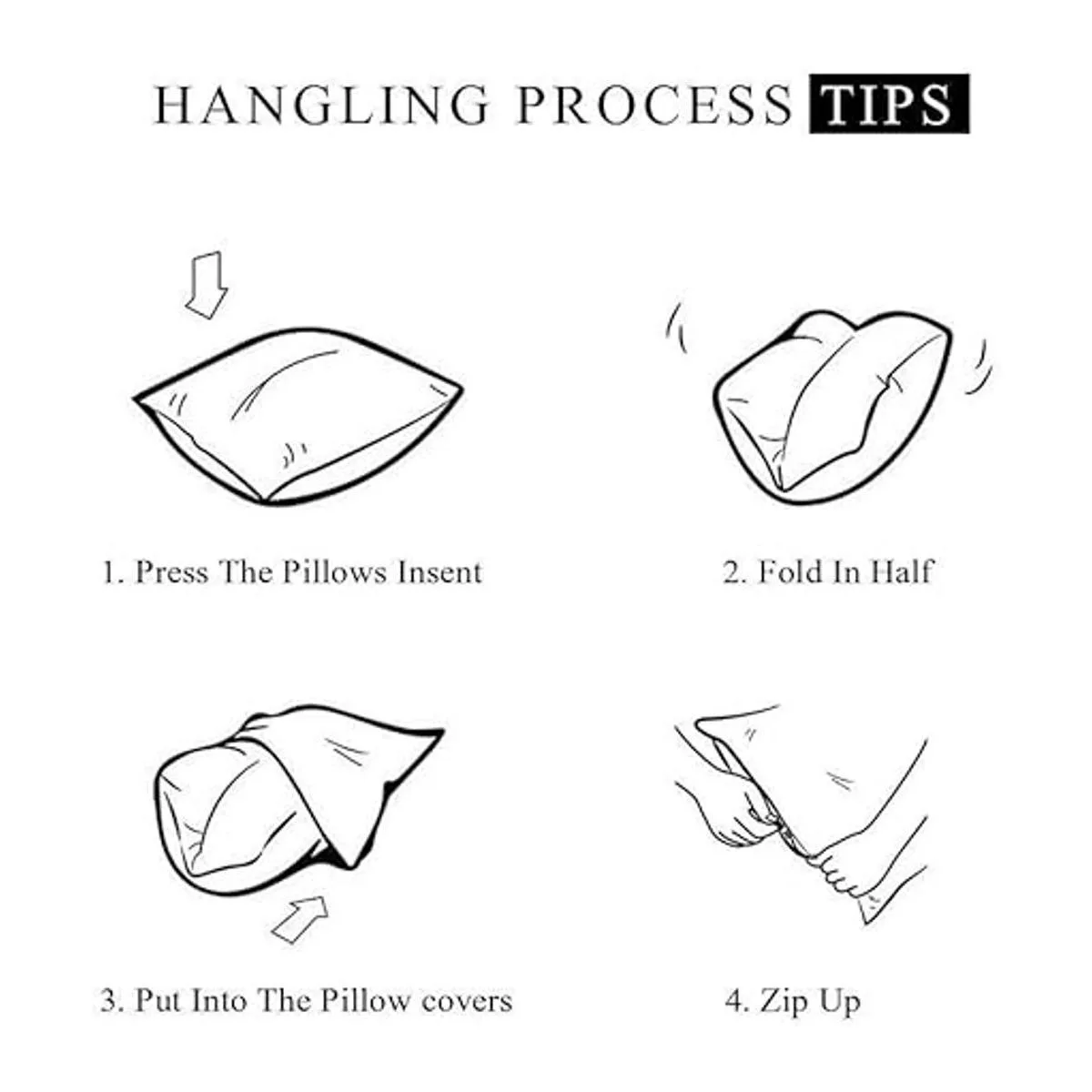 HANGLING PROCESS TIPS

1. Press The Pillows Insent

2. Fold In Half

3. Put Into The Pillow covers

4. Zip Up